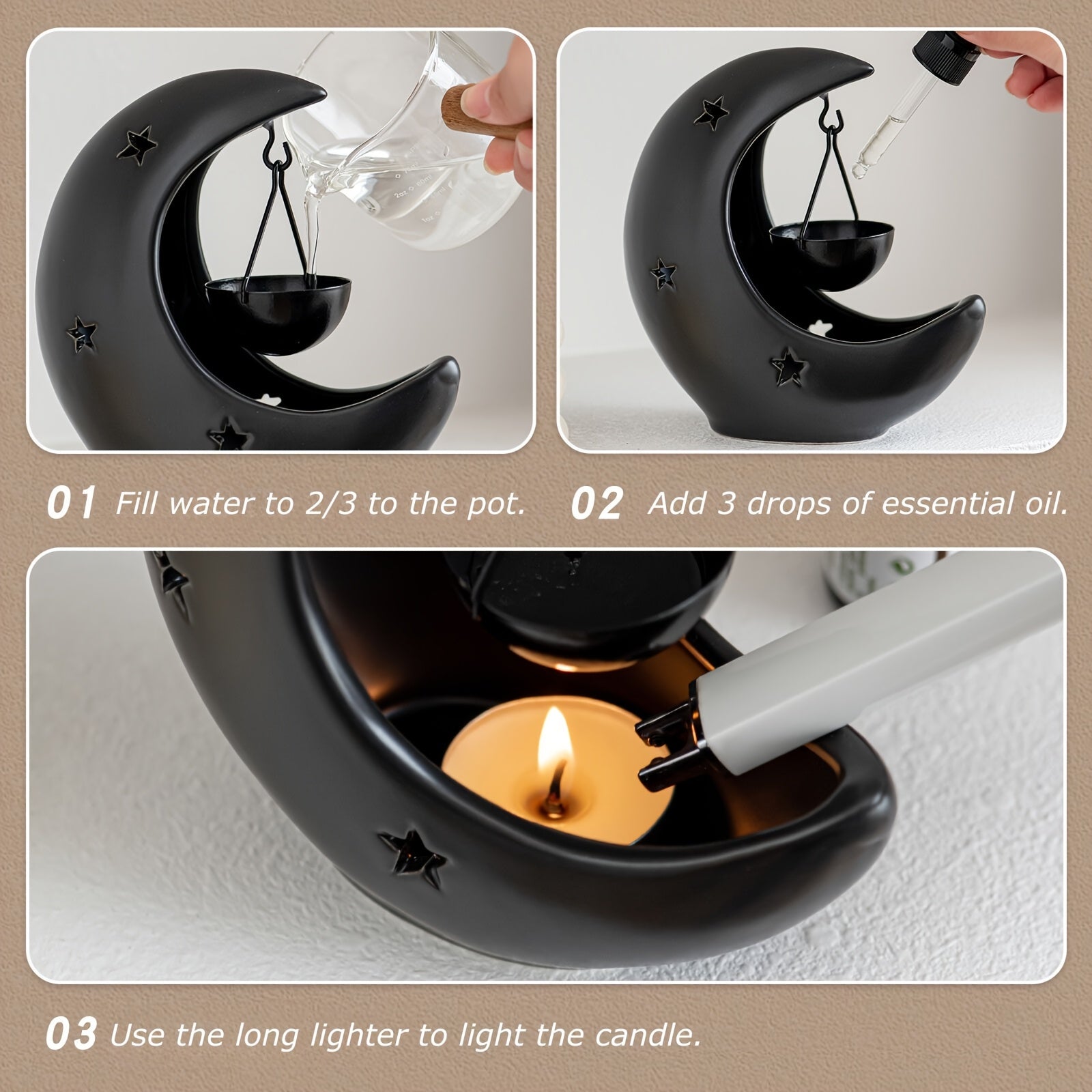 01 Fill water to 2/3 to the pot.

02 Add 3 drops of essential oil.

03 Use the long lighter to light the candle.