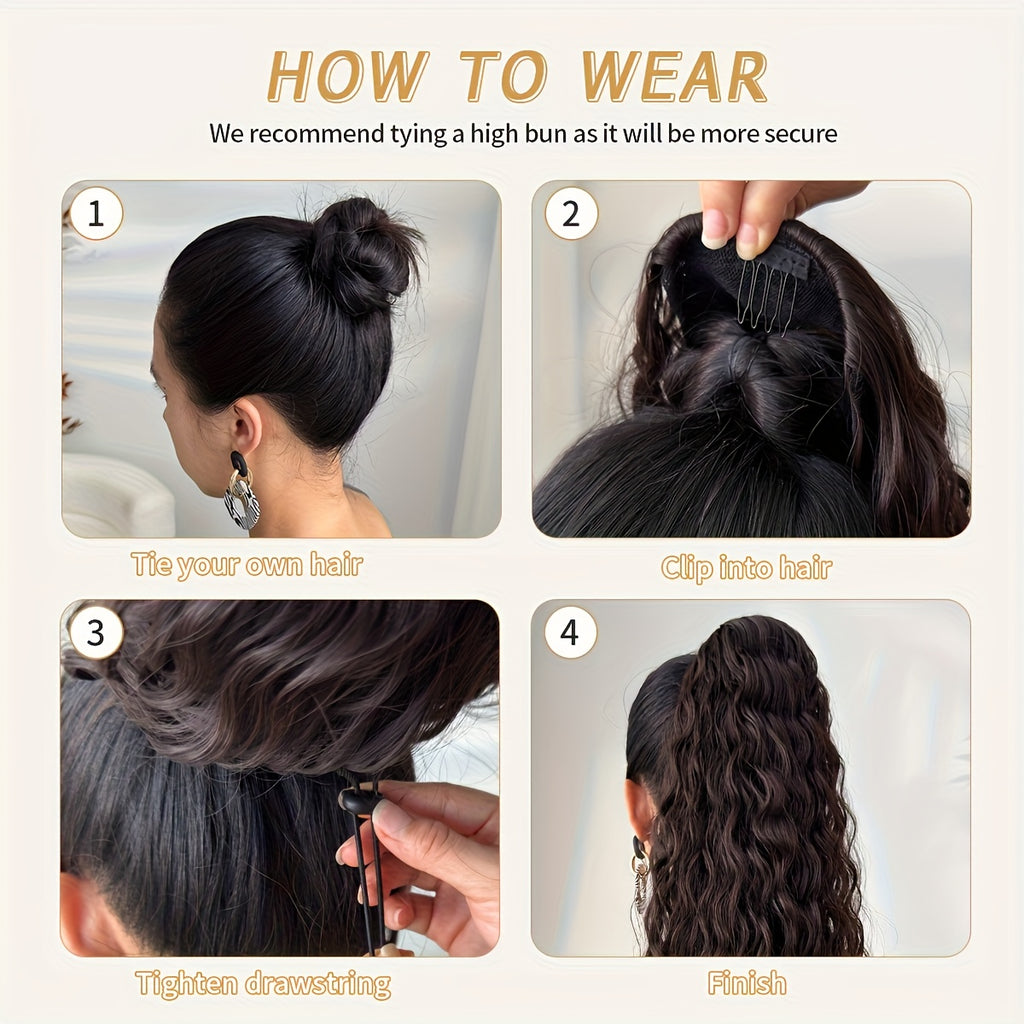 HOW TO WEAR

We recommend tying a high bun as it will be more secure

1

Tie your own hair

2

Clip into hair

3

Tighten drawstring

4

Finish