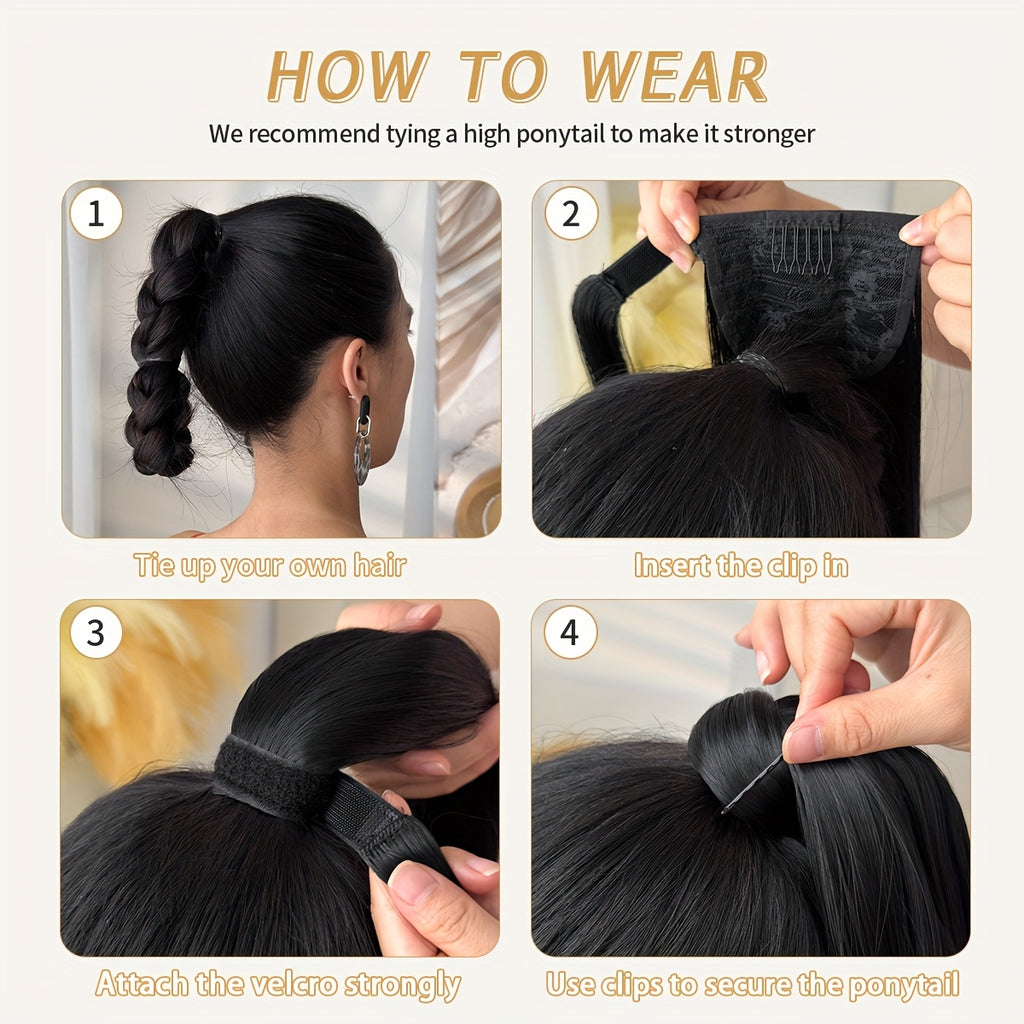 HOW TO WEAR

We recommend tying a high ponytail to make it stronger

1

Tie up your own hair

2

Insert the clip in

3

Attach the velcro strongly

4

Use clips to secure the ponytail