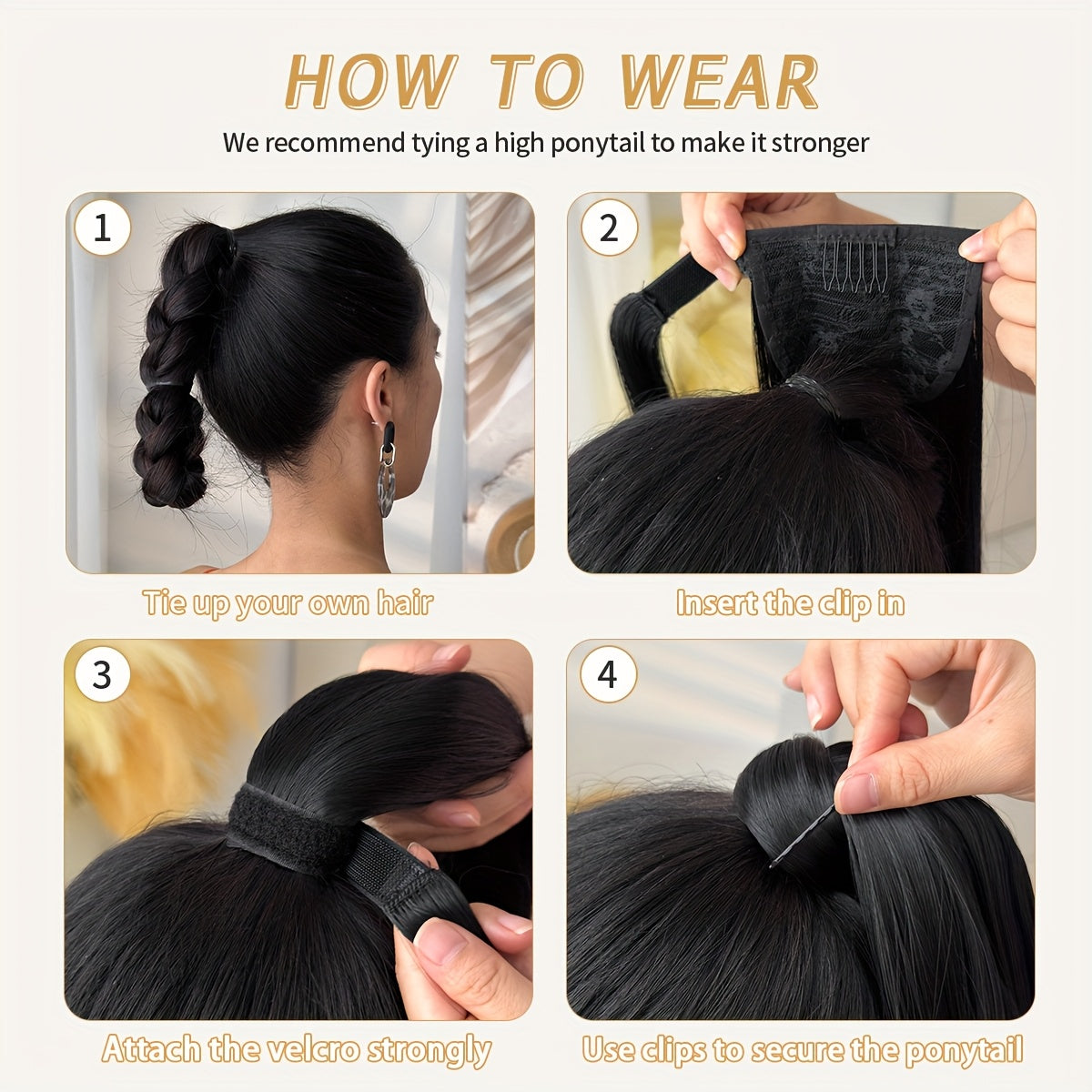 HOW TO WEAR

We recommend tying a high ponytail to make it stronger

1

Tie up your own hair

2

Insert the clip in

3

Attach the velcro strongly

4

Use clips to secure the ponytail