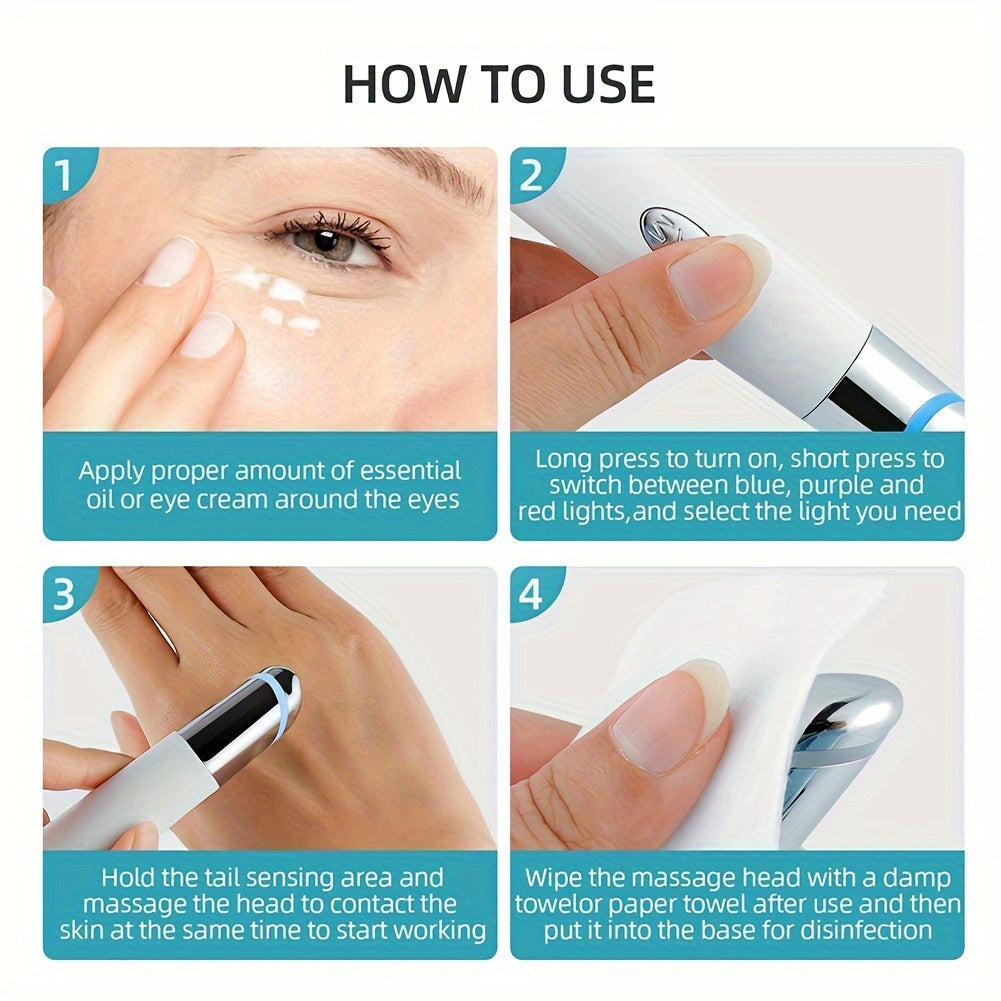 HOW TO USE

1

Apply proper amount of essential oil or eye cream around the eyes

2

Long press to turn on, short press to switch between blue, purple and red lights,and select the light you need

3

Hold the tail sensing area and massage the head to contact the skin at the same time to start working

4

Wipe the massage head with a damp towelor paper towel after use and then put it into the base for disinfection