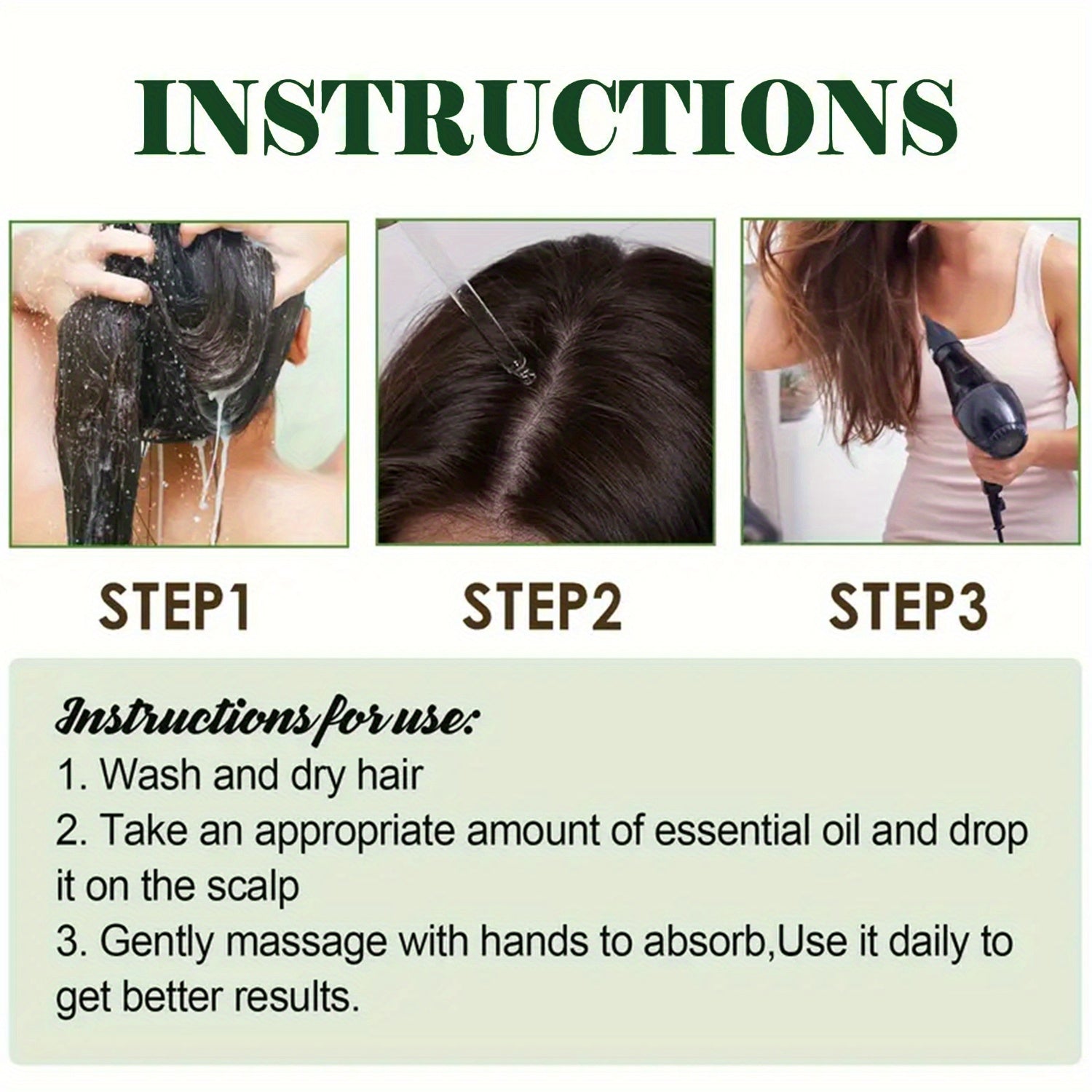 INSTRUCTIONS

STEP1

STEP2

STEP3

Instructions for use:

1. Wash and dry hair
2. Take an appropriate amount of essential oil and drop it on the scalp
3. Gently massage with hands to absorb,Use it daily to get better results.