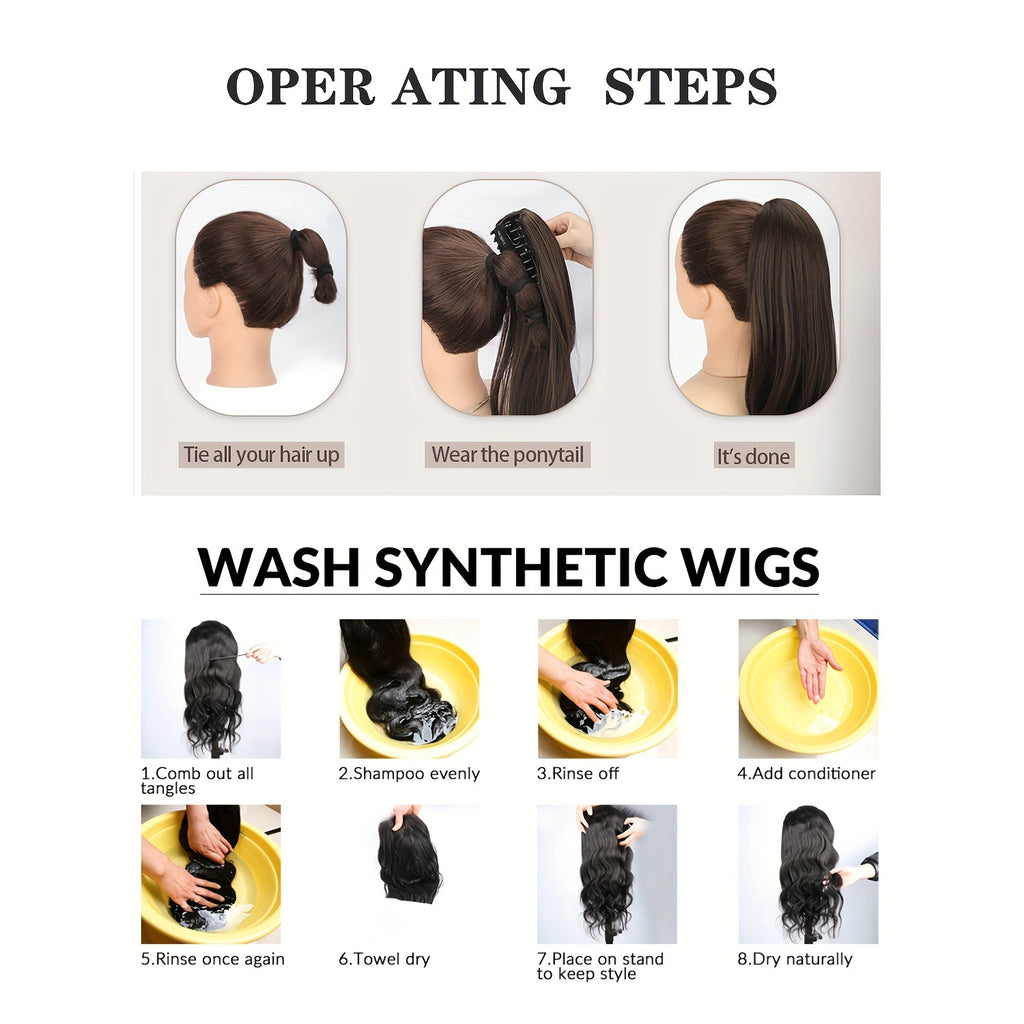 OPER ATING STEPS

Tie all your hair up

Wear the ponytail

It's done

WASH SYNTHETIC WIGS

1.Comb out all tangles

2.Shampoo evenly

3.Rinse off

4.Add conditioner

5.Rinse once again

6.Towel dry

7.Place on stand to keep style

8.Dry naturally