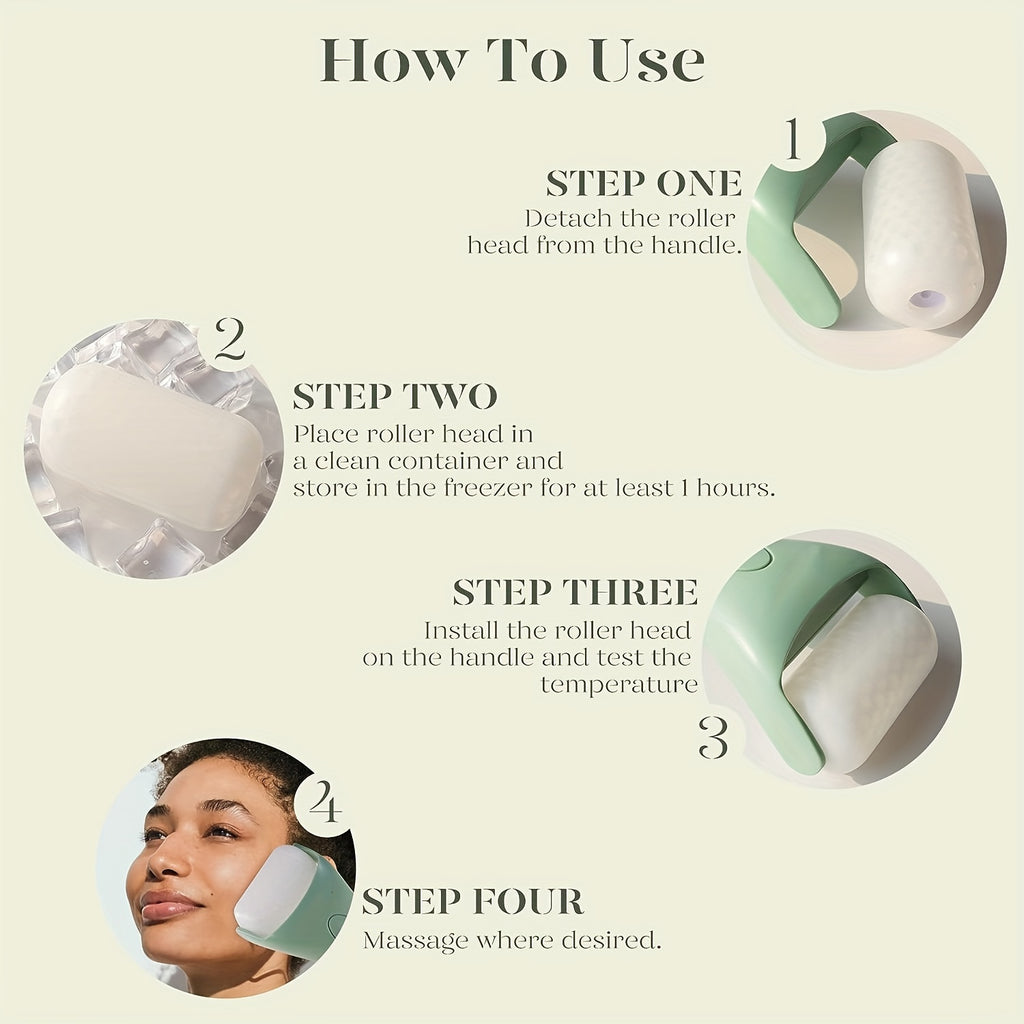 How To Use

1

STEP ONE
Detach the roller head from the handle.

2

STEP TWO
Place roller head in a clean container and store in the freezer for at least 1 hours.

STEP THREE
Install the roller head on the handle and test the temperature

3

4

STEP FOUR
Massage where desired.