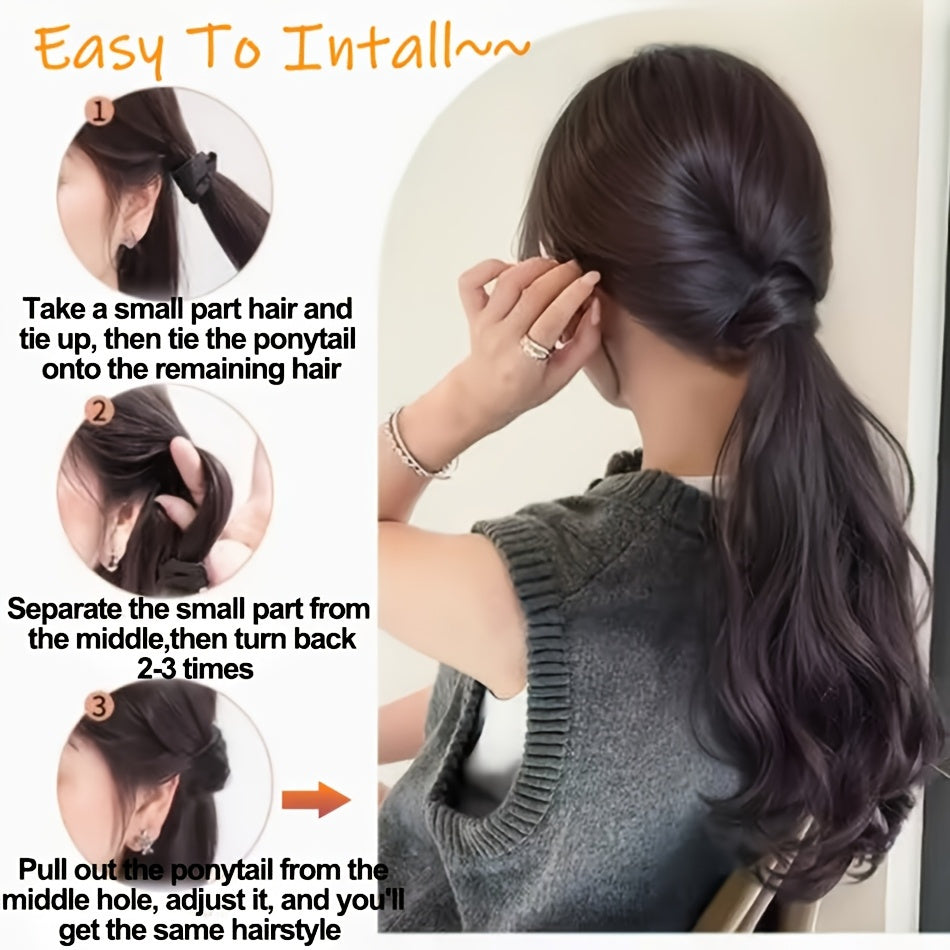 Easy To Intall~~

1

Take a small part hair and tie up, then tie the ponytail onto the remaining hair

2

Separate the small part from the middle,then turn back 2-3 times

3

Pull out the ponytail from the middle hole, adjust it, and you'll get the same hairstyle