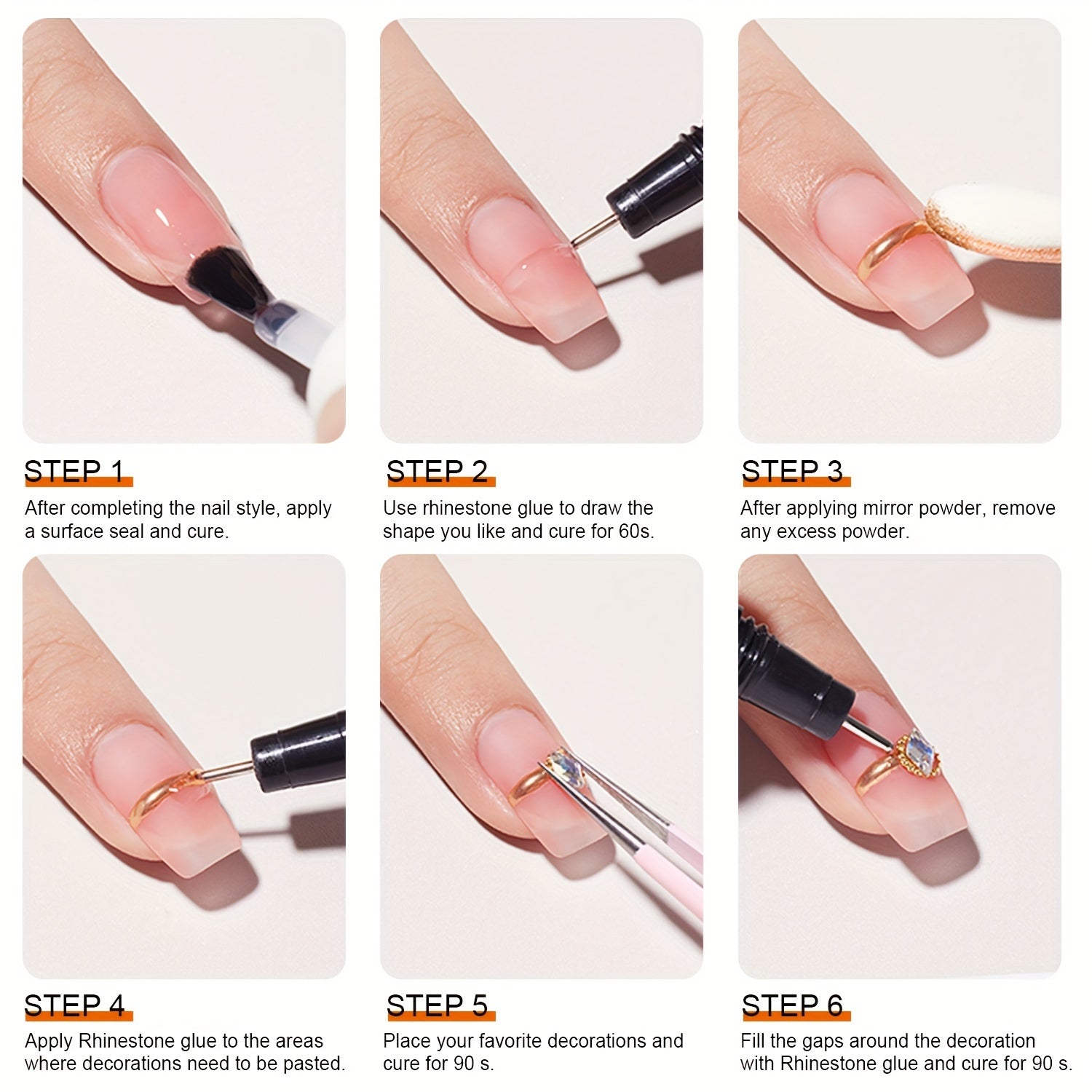 STEP 1
After completing the nail style, apply a surface seal and cure.

STEP 2
Use rhinestone glue to draw the shape you like and cure for 60s.

STEP 3
After applying mirror powder, remove any excess powder.

STEP 4
Apply Rhinestone glue to the areas where decorations need to be pasted.

STEP 5
Place your favorite decorations and cure for 90 s.

STEP 6
Fill the gaps around the decoration with Rhinestone glue and cure for 90 s.