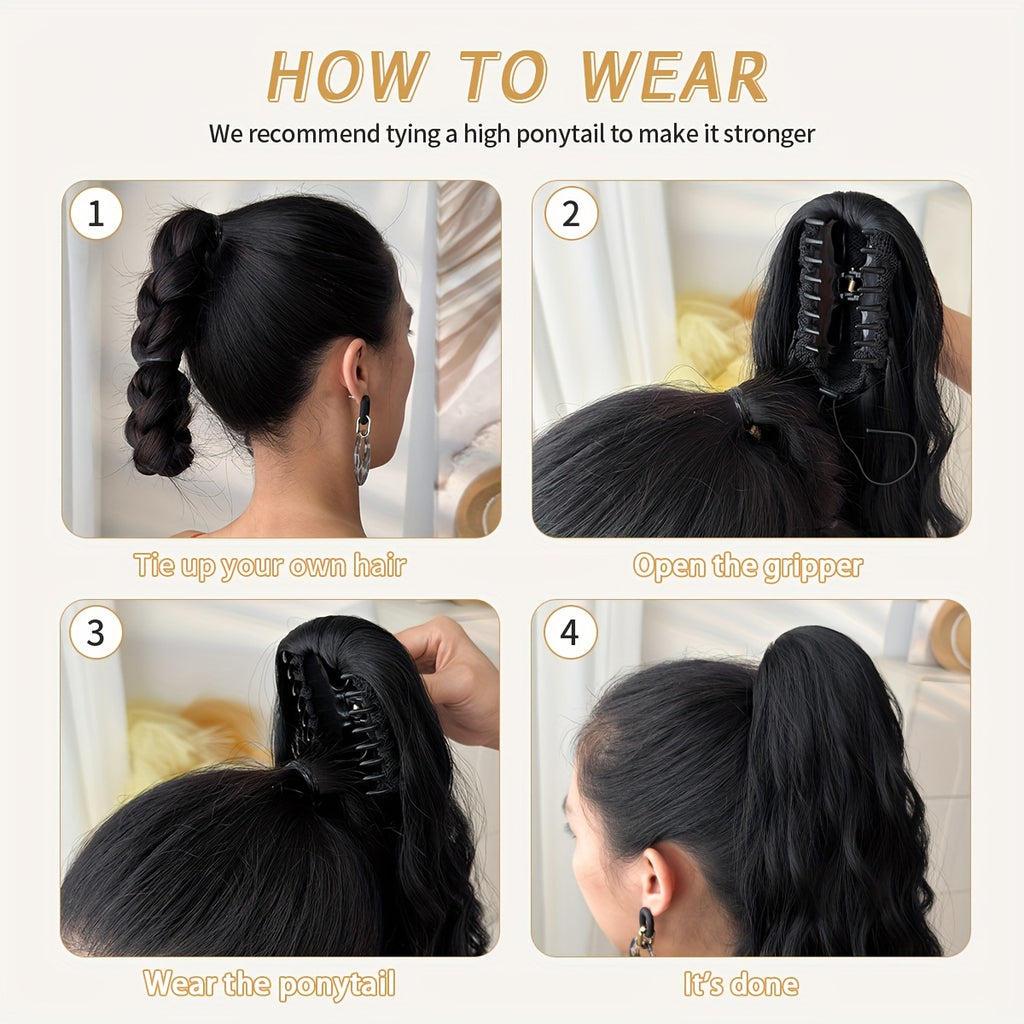 HOW TO WEAR

We recommend tying a high ponytail to make it stronger

1

Tie up your own hair

2

Open the gripper

3

Wear the ponytail

4

It's done