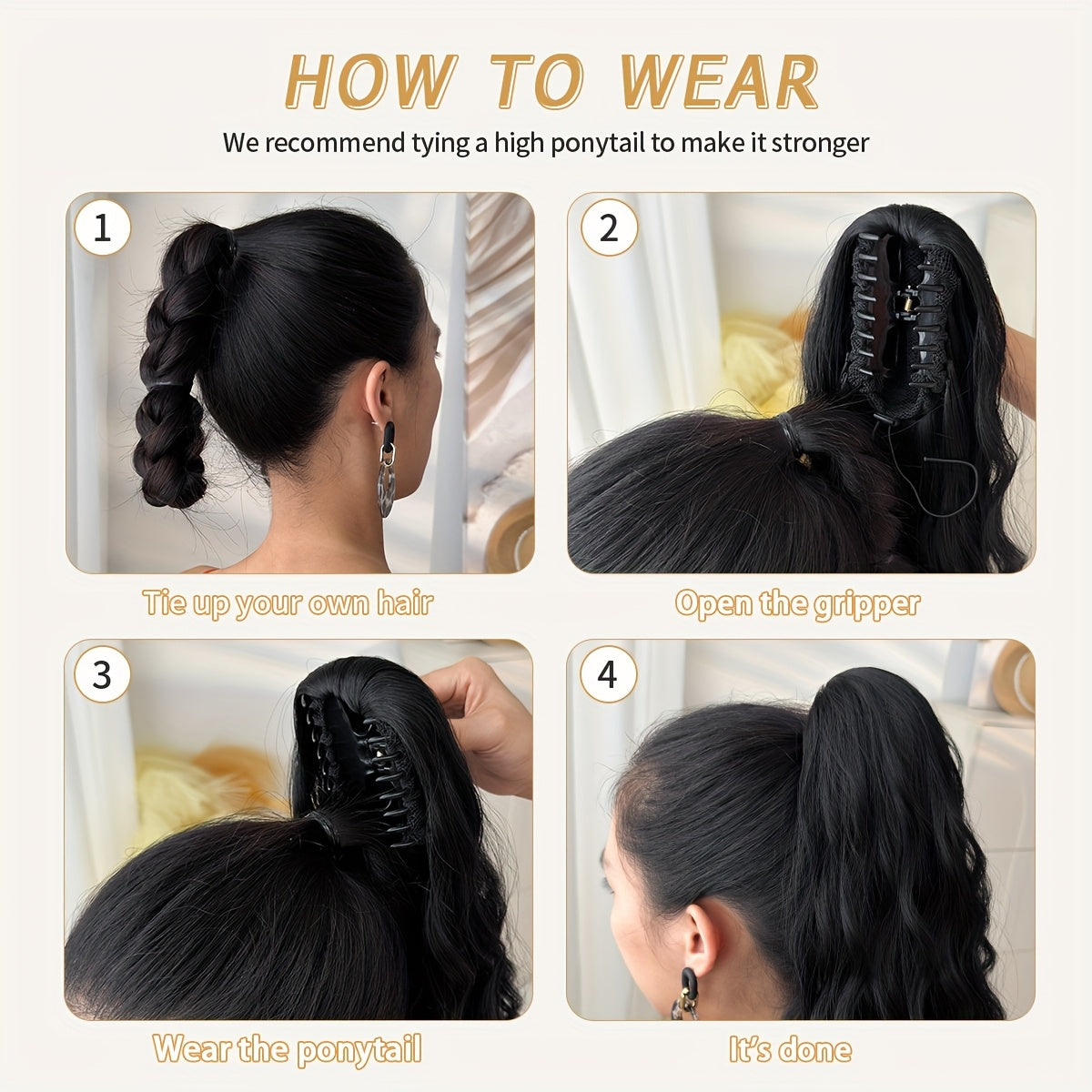 HOW TO WEAR

We recommend tying a high ponytail to make it stronger

1

Tie up your own hair

2

Open the gripper

3

Wear the ponytail

4

It's done