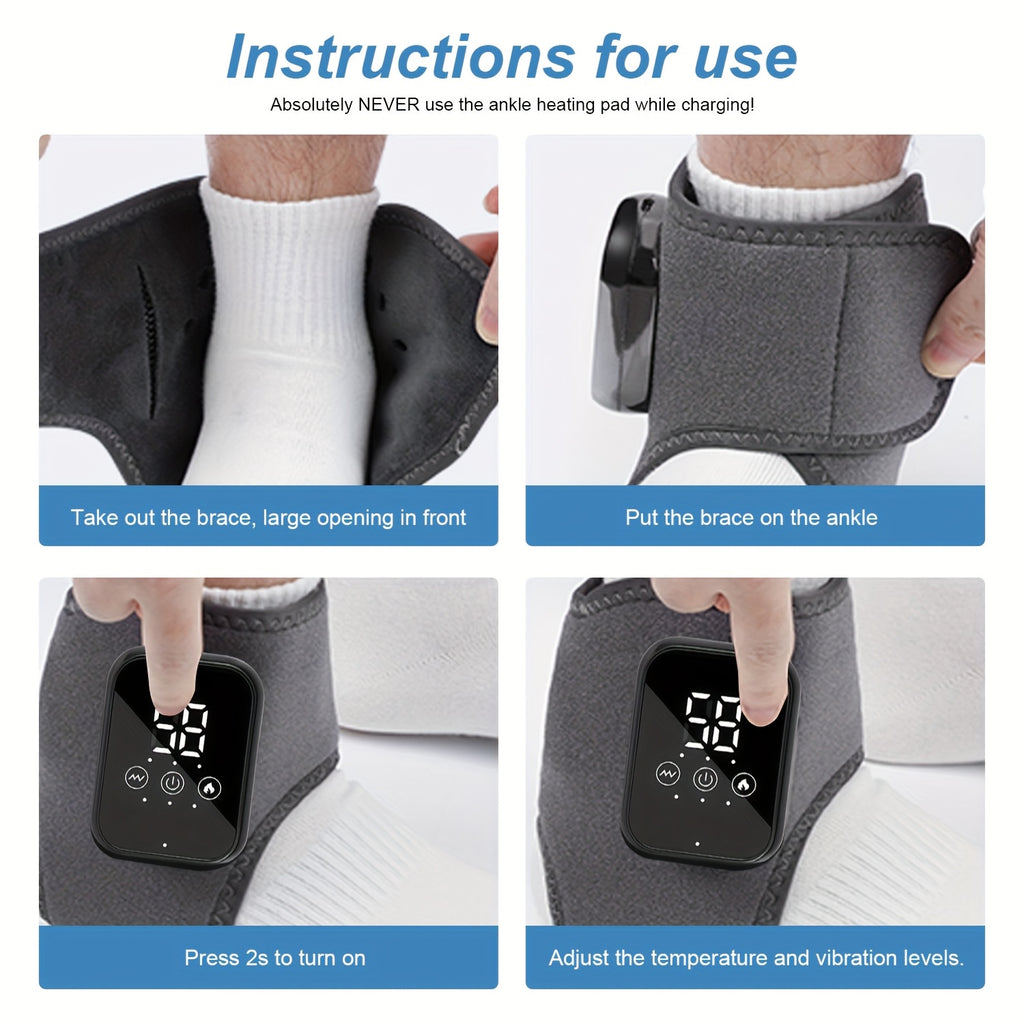 Instructions for use

Absolutely NEVER use the ankle heating pad while charging!

Take out the brace, large opening in front

Put the brace on the ankle

58

Press 2s to turn on

58

Adjust the temperature and vibration levels.