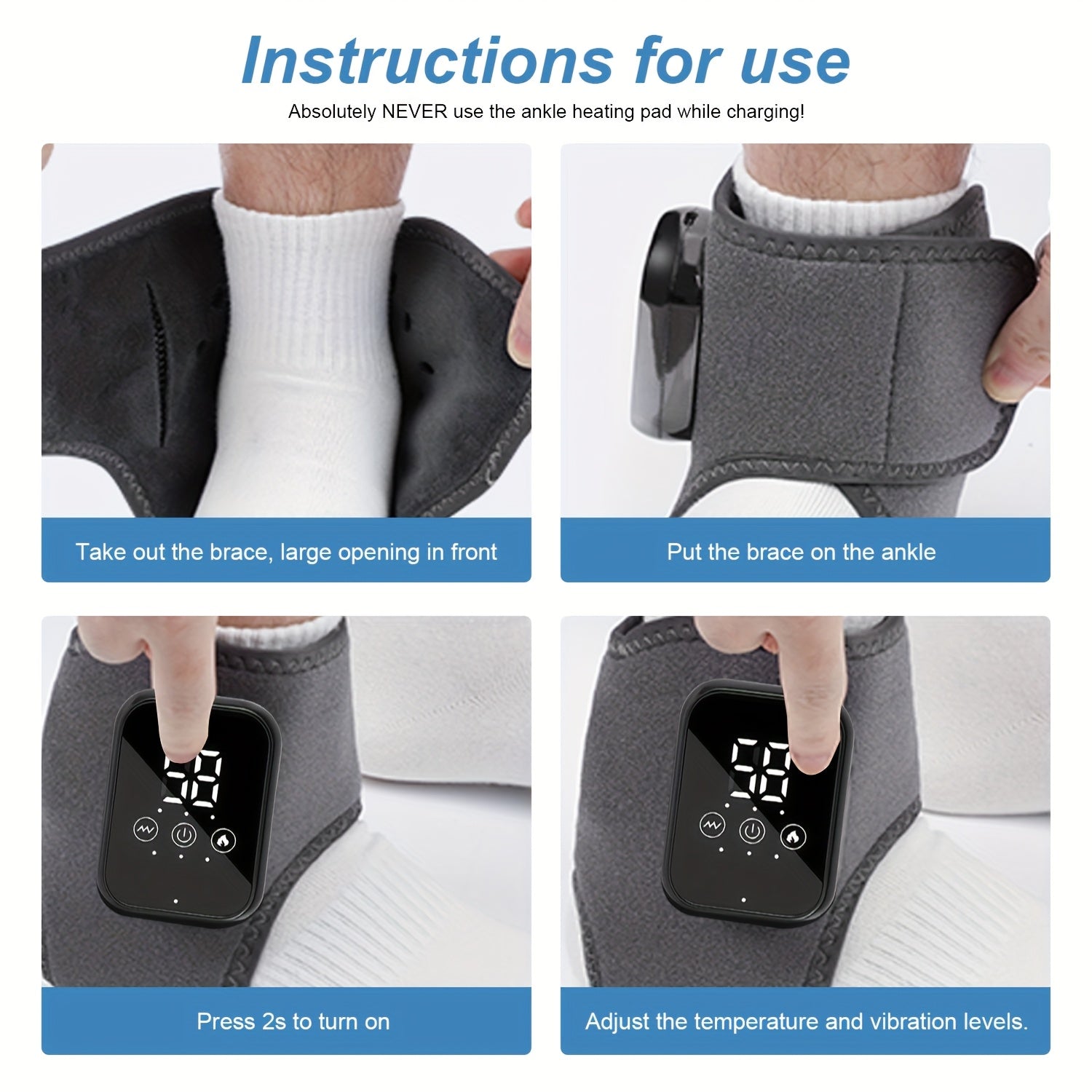 Instructions for use

Absolutely NEVER use the ankle heating pad while charging!

Take out the brace, large opening in front

Put the brace on the ankle

58

Press 2s to turn on

58

Adjust the temperature and vibration levels.