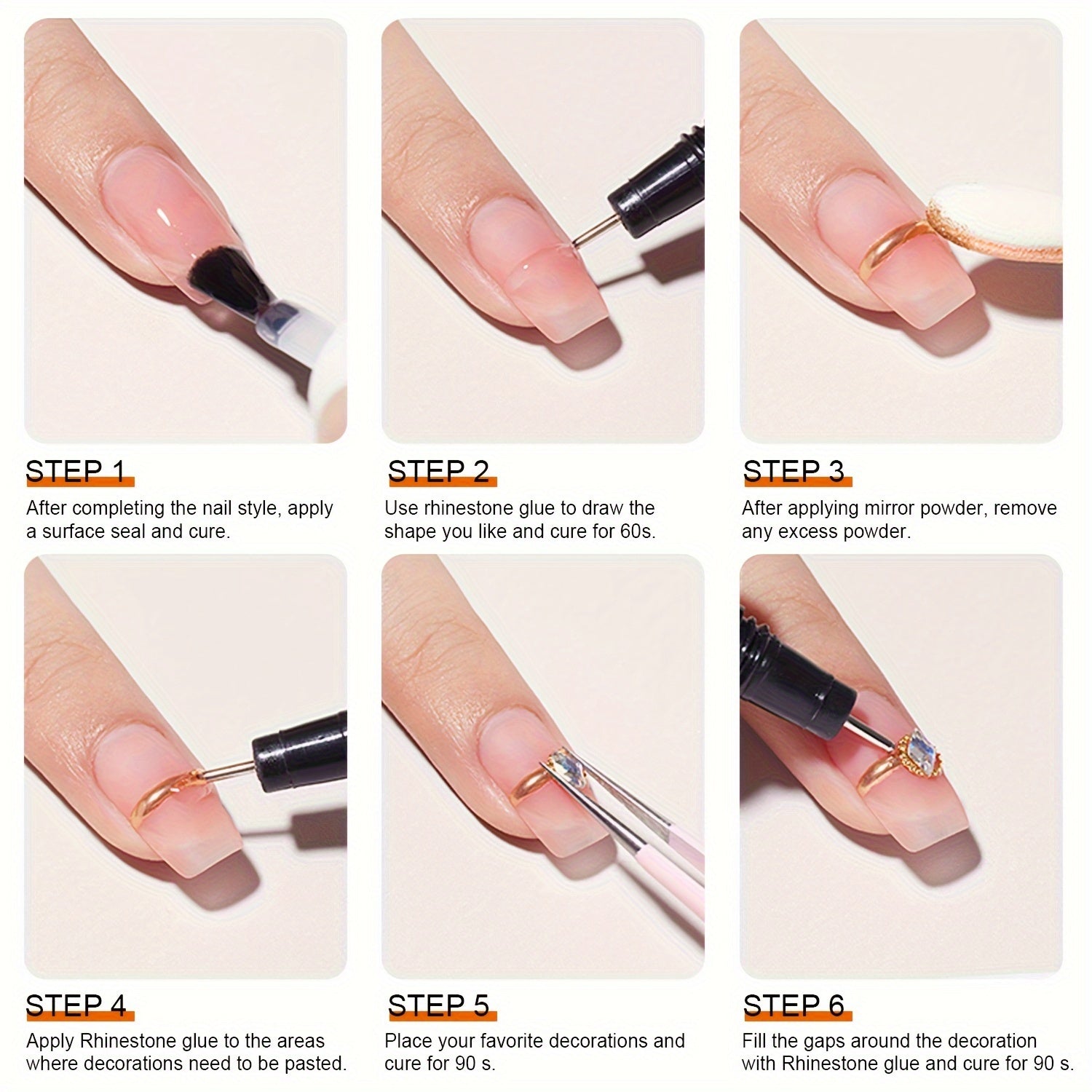 STEP 1
After completing the nail style, apply a surface seal and cure.

STEP 2
Use rhinestone glue to draw the shape you like and cure for 60s.

STEP 3
After applying mirror powder, remove any excess powder.

STEP 4
Apply Rhinestone glue to the areas where decorations need to be pasted.

STEP 5
Place your favorite decorations and cure for 90 s.

STEP 6
Fill the gaps around the decoration with Rhinestone glue and cure for 90 s.