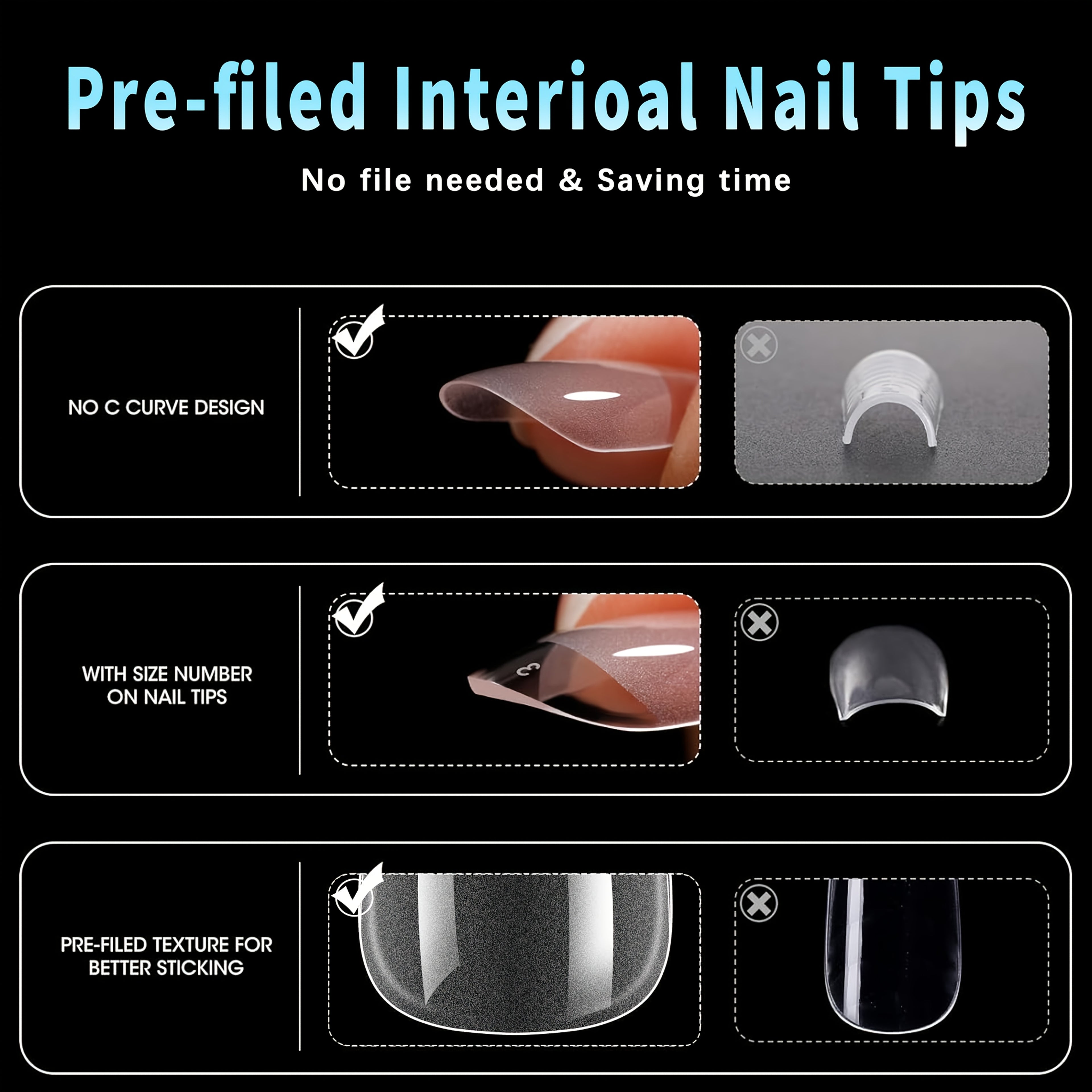 Pre-filed Interioal Nail Tips

No file needed & Saving time

NO C CURVE DESIGN

WITH SIZE NUMBER ON NAIL TIPS

3

PRE-FILED TEXTURE FOR BETTER STICKING