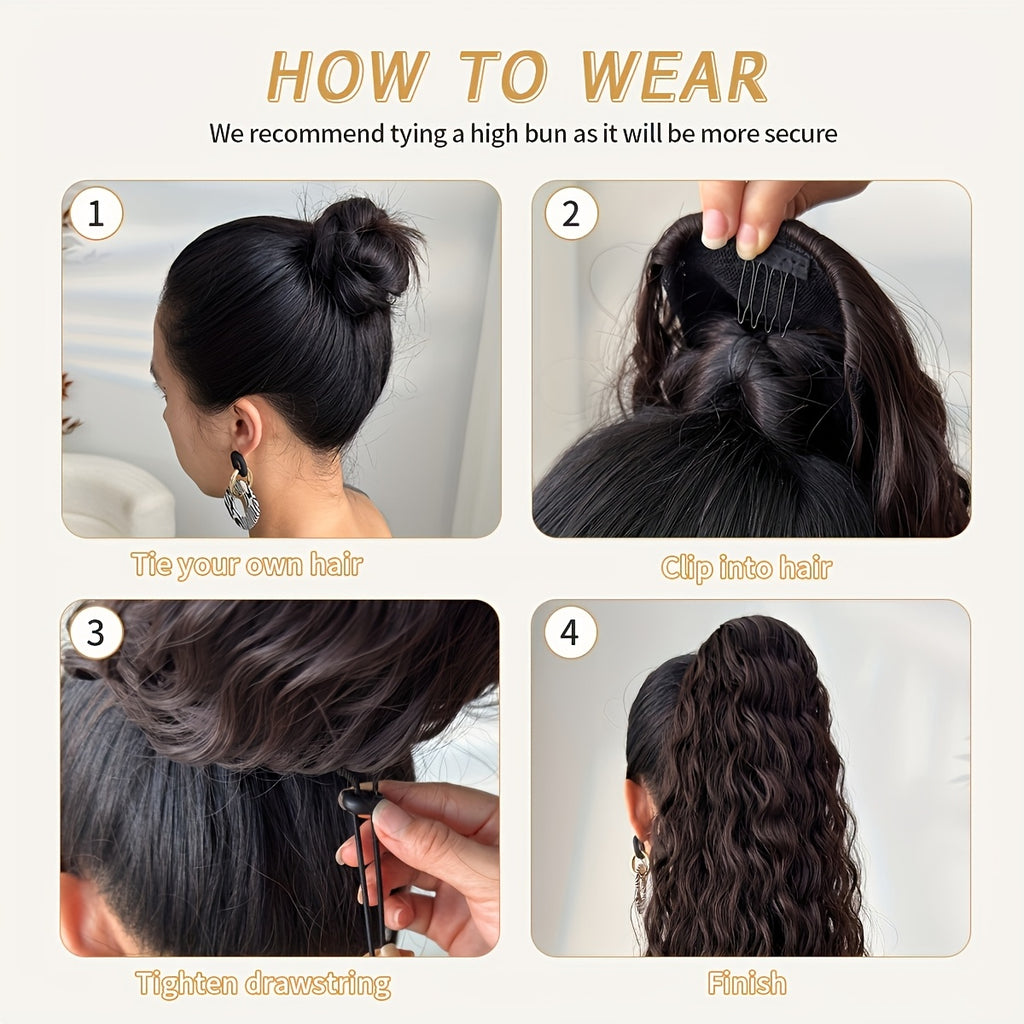 HOW TO WEAR

We recommend tying a high bun as it will be more secure

1

Tie your own hair

2

Clip into hair

3

Tighten drawstring

4

Finish