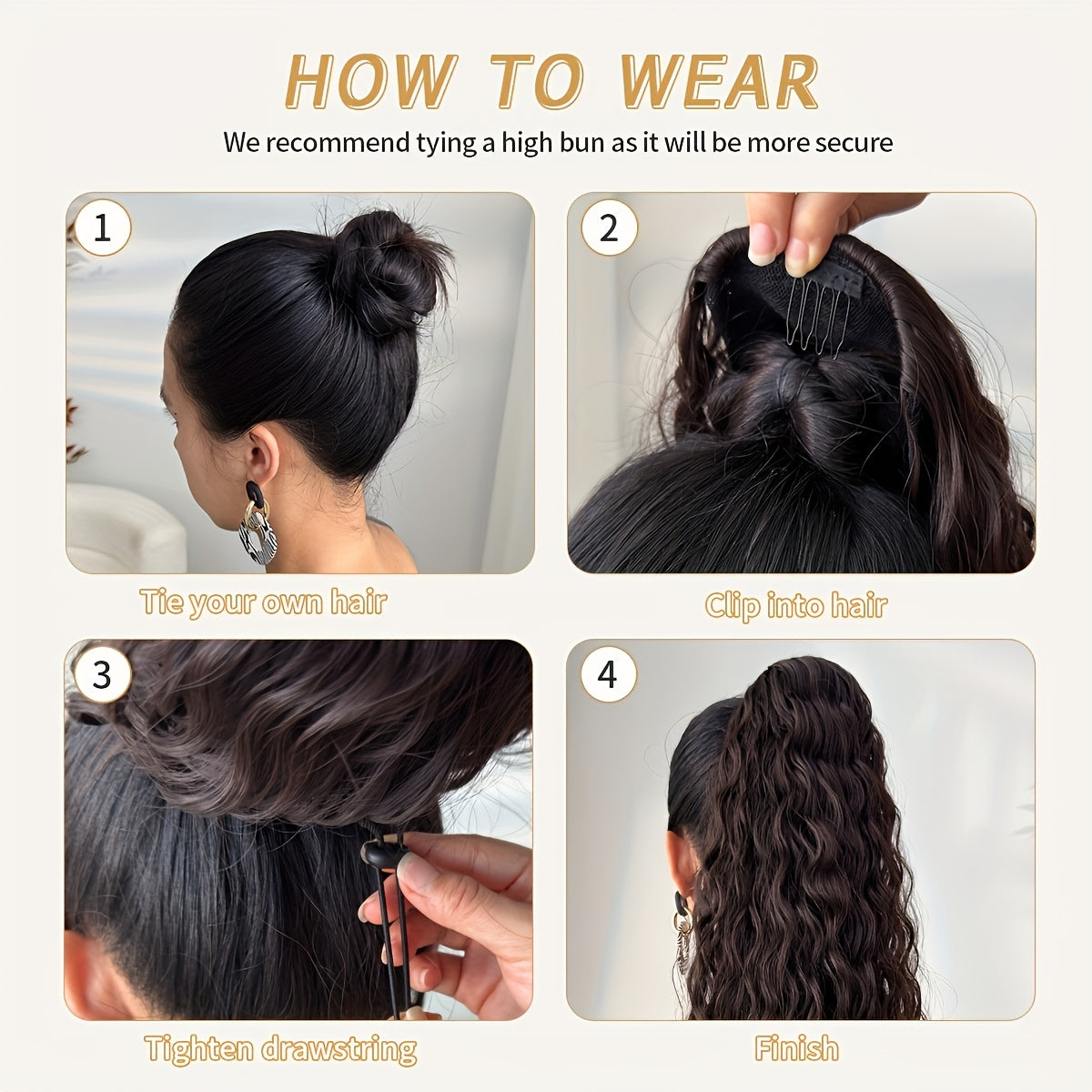 HOW TO WEAR

We recommend tying a high bun as it will be more secure

1

Tie your own hair

2

Clip into hair

3

Tighten drawstring

4

Finish