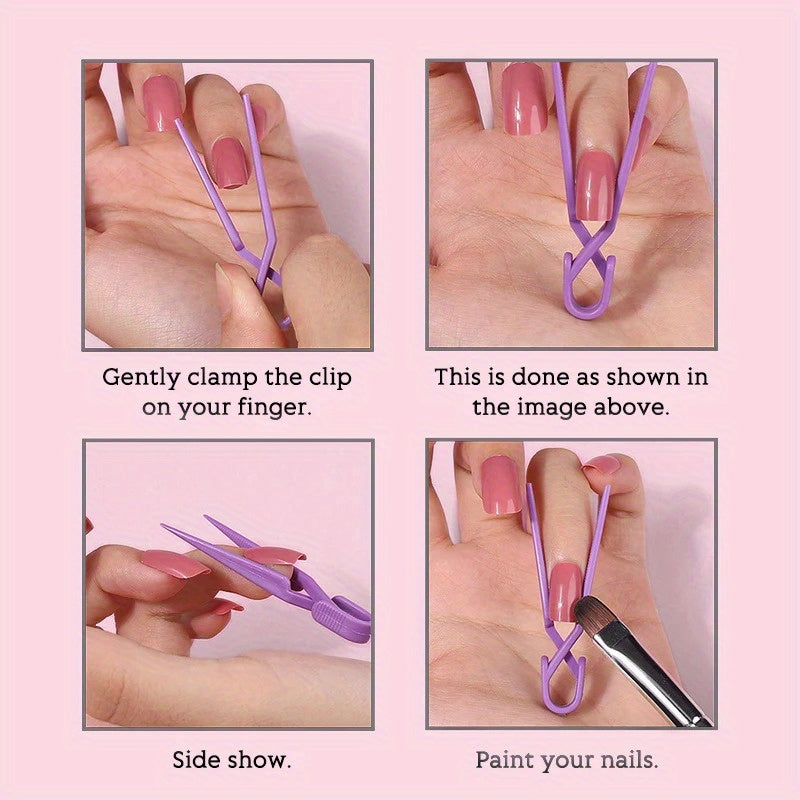 Gently clamp the clip on your finger.

This is done as shown in the image above.

Side show.

Paint your nails.