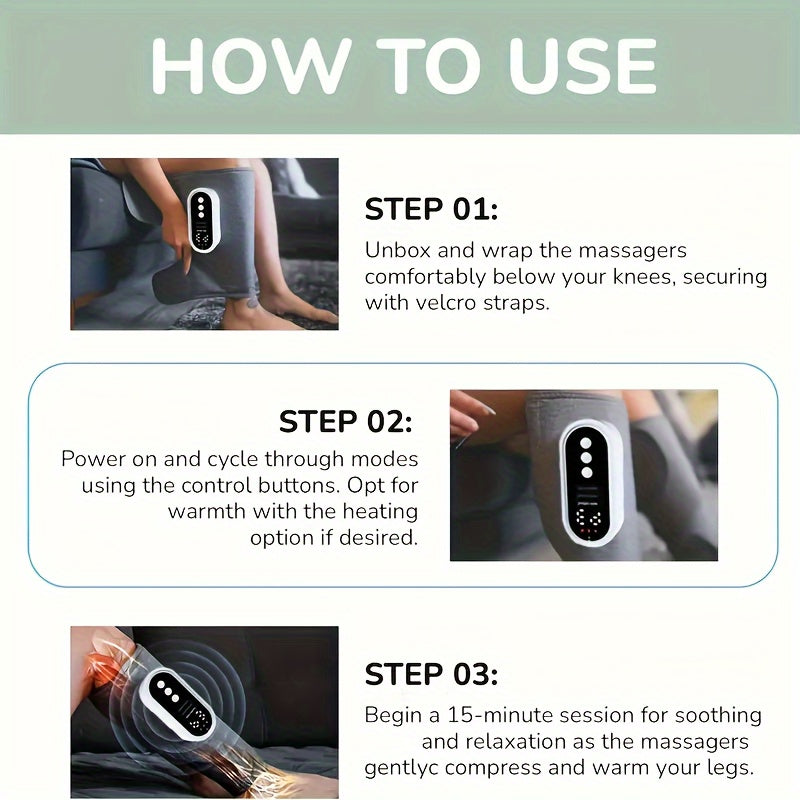 HOW TO USE

STEP 01:
Unbox and wrap the massagers comfortably below your knees, securing with velcro straps.

STEP 02:
Power on and cycle through modes using the control buttons. Opt for warmth with the heating option if desired.

STEP 03:
Begin a 15-minute session for soothing and relaxation as the massagers gentlyc compress and warm your legs.