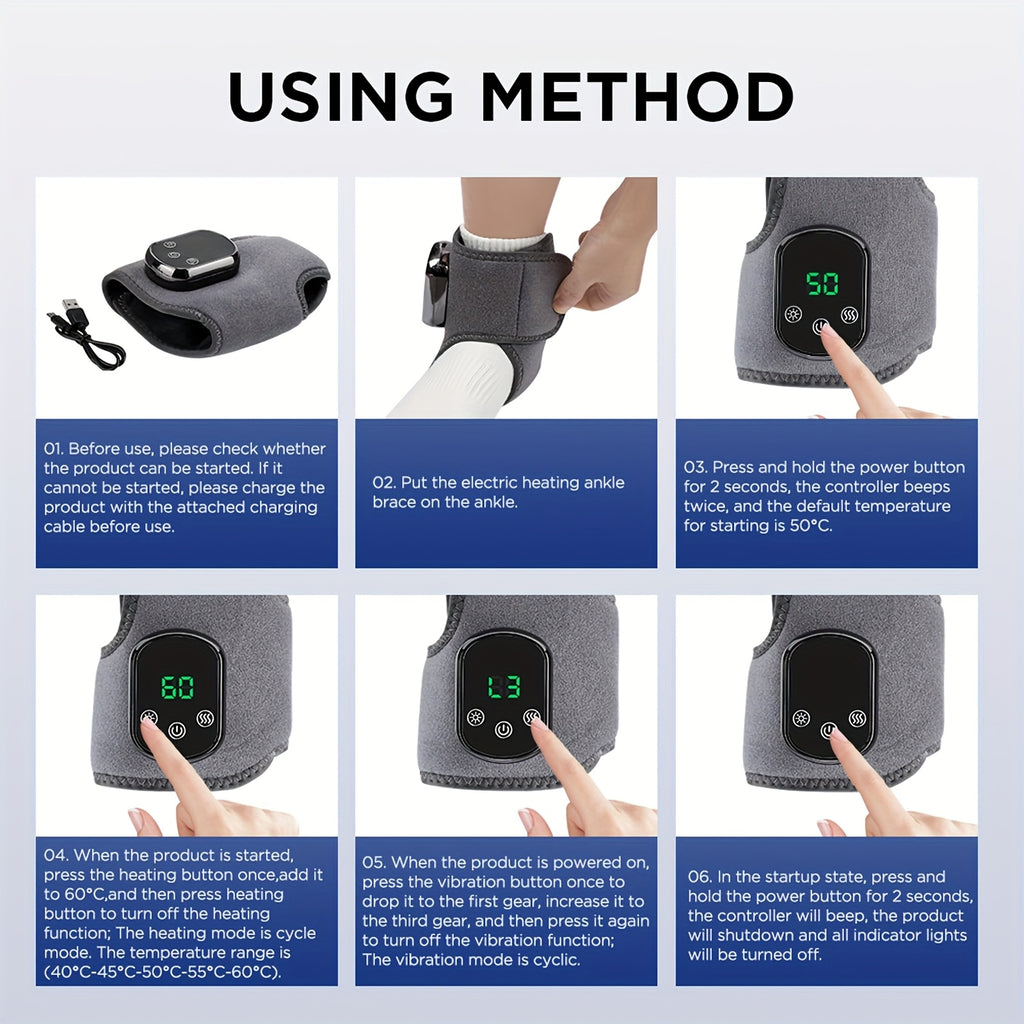 USING METHOD

50

01. Before use, please check whether the product can be started. If it cannot be started, please charge the product with the attached charging cable before use.

02. Put the electric heating ankle brace on the ankle.

03. Press and hold the power button for 2 seconds, the controller beeps twice, and the default temperature for starting is 50°C.

60

L3

04. When the product is started, press the heating button once,add it to 60°C,and then press heating button to turn off the heating function; The heating mode is cycle mode. The temperature range is (40°C-45°C-50°C-55°C-60°C).

05. When the product is powered on, press the vibration button once to drop it to the first gear, increase it to the third gear, and then press it again to turn off the vibration function; The vibration mode is cyclic.

06. In the startup state, press and hold the power button for 2 seconds, the controller will beep, the product will shutdown and all indicator lights will be turned off.