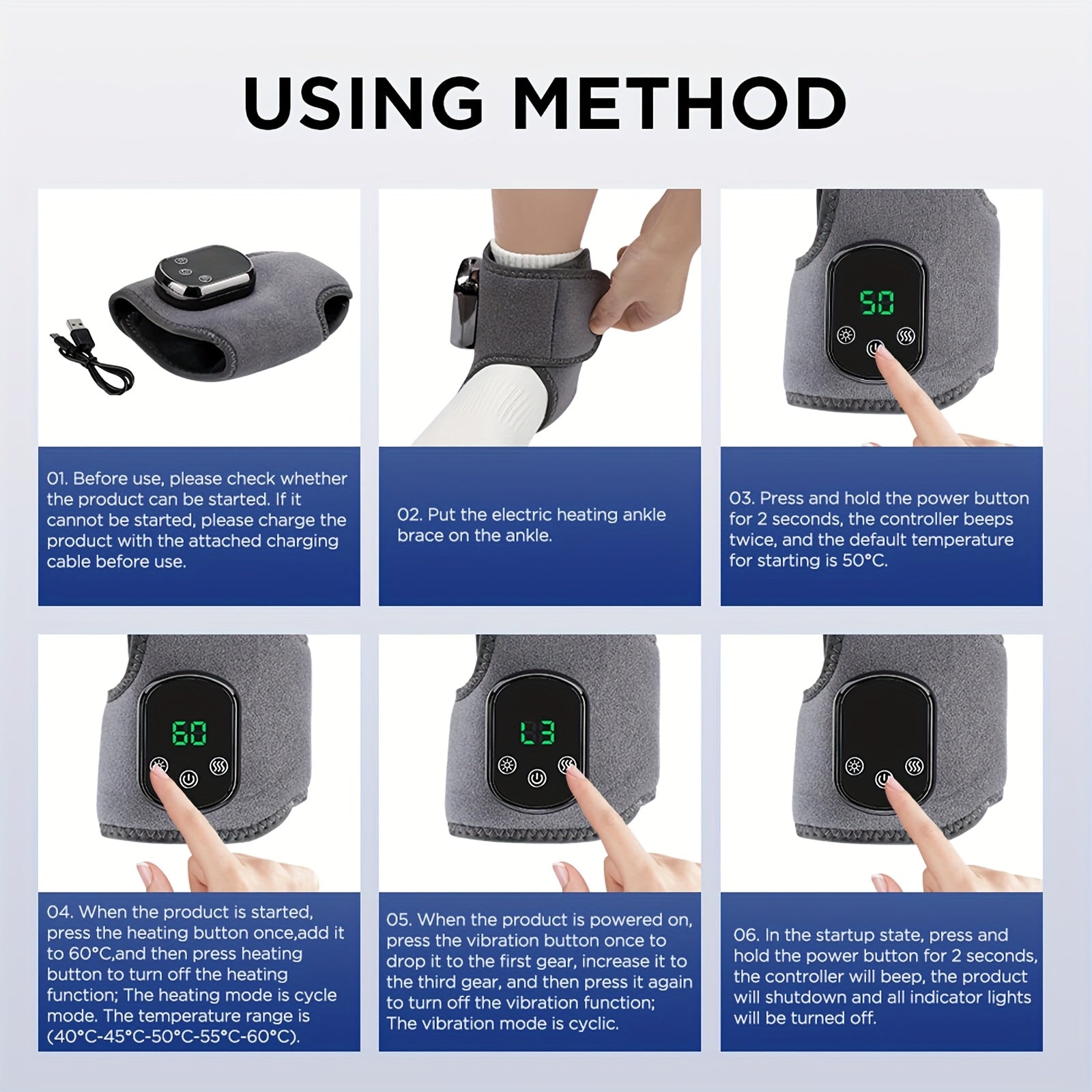 USING METHOD

50

01. Before use, please check whether the product can be started. If it cannot be started, please charge the product with the attached charging cable before use.

02. Put the electric heating ankle brace on the ankle.

03. Press and hold the power button for 2 seconds, the controller beeps twice, and the default temperature for starting is 50°C.

60

L3

04. When the product is started, press the heating button once,add it to 60°C,and then press heating button to turn off the heating function; The heating mode is cycle mode. The temperature range is (40°C-45°C-50°C-55°C-60°C).

05. When the product is powered on, press the vibration button once to drop it to the first gear, increase it to the third gear, and then press it again to turn off the vibration function; The vibration mode is cyclic.

06. In the startup state, press and hold the power button for 2 seconds, the controller will beep, the product will shutdown and all indicator lights will be turned off.