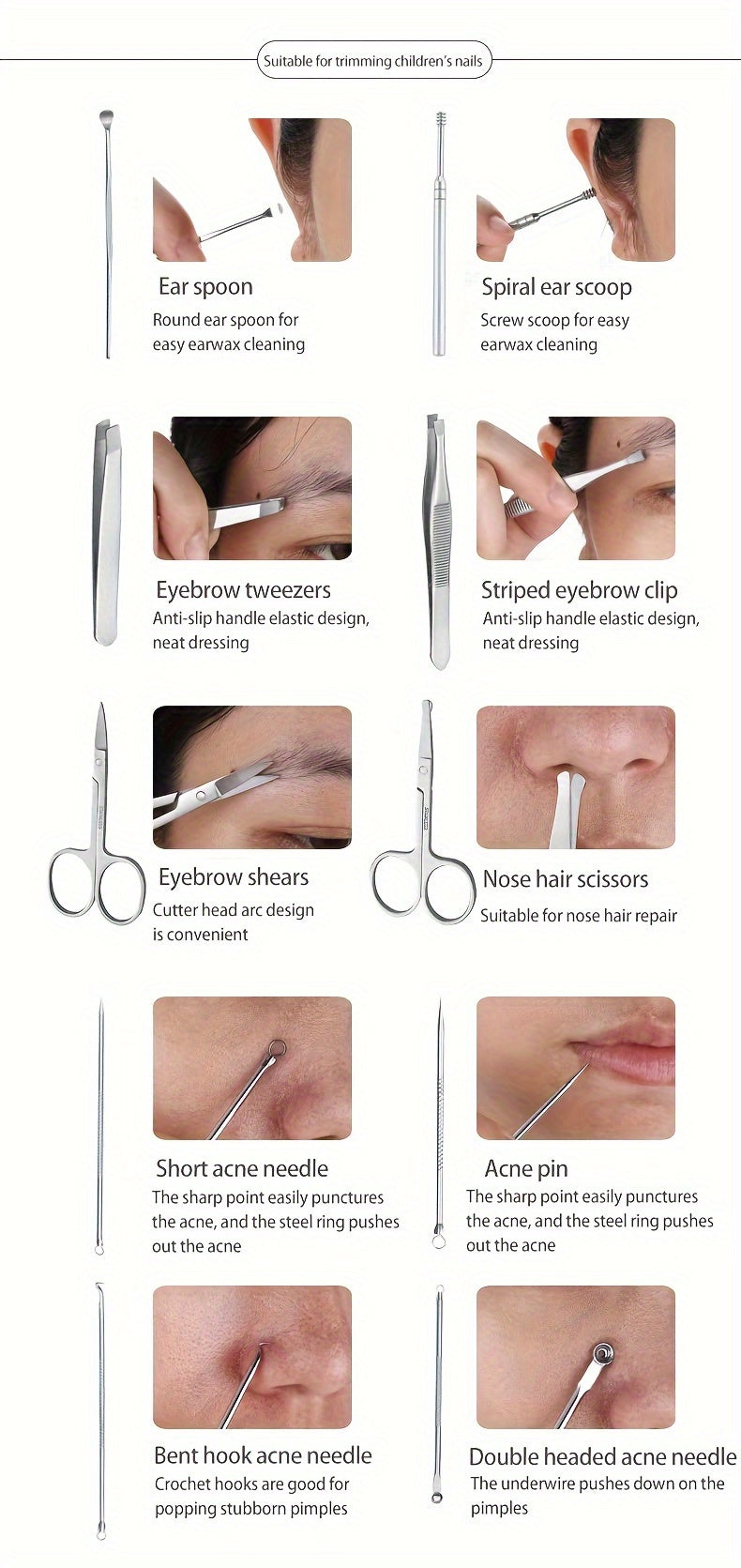 Suitable for trimming children's nails

Ear spoon
Round ear spoon for easy earwax cleaning

Spiral ear scoop
Screw scoop for easy earwax cleaning

Eyebrow tweezers
Anti-slip handle elastic design, neat dressing

Striped eyebrow clip
Anti-slip handle elastic design, neat dressing

Eyebrow shears
Cutter head arc design is convenient

Nose hair scissors
Suitable for nose hair repair

Short acne needle
The sharp point easily punctures the acne, and the steel ring pushes out the acne

Acne pin
The sharp point easily punctures the acne, and the steel ring pushes out the acne

Bent hook acne needle
Crochet hooks are good for popping stubborn pimples

Double headed acne needle
The underwire pushes down on the pimples