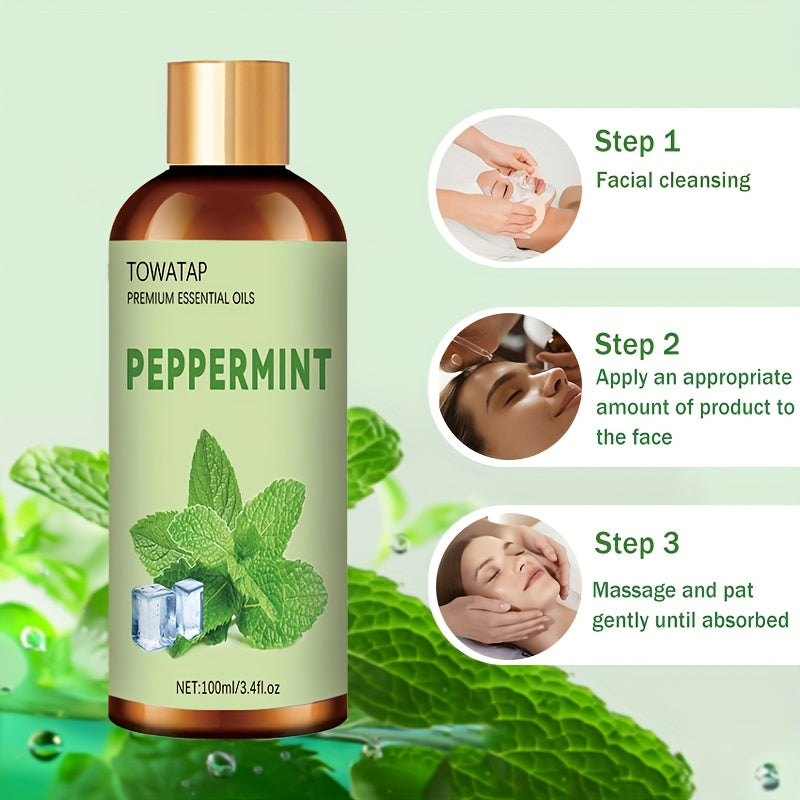 TOWATAP
PREMIUM ESSENTIAL OILS

PEPPERMINT

NET:100ml/3.4fl.oz

Step 1
Facial cleansing

Step 2
Apply an appropriate amount of product to the face

Step 3
Massage and pat gently until absorbed