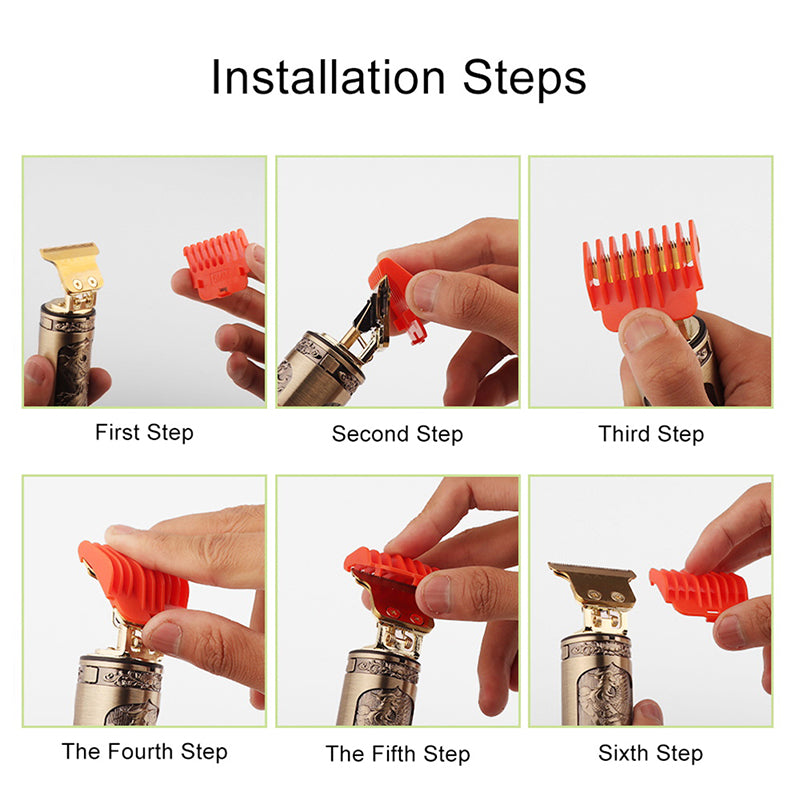 Installation Steps

First Step

Second Step

Third Step

The Fourth Step

The Fifth Step

Sixth Step