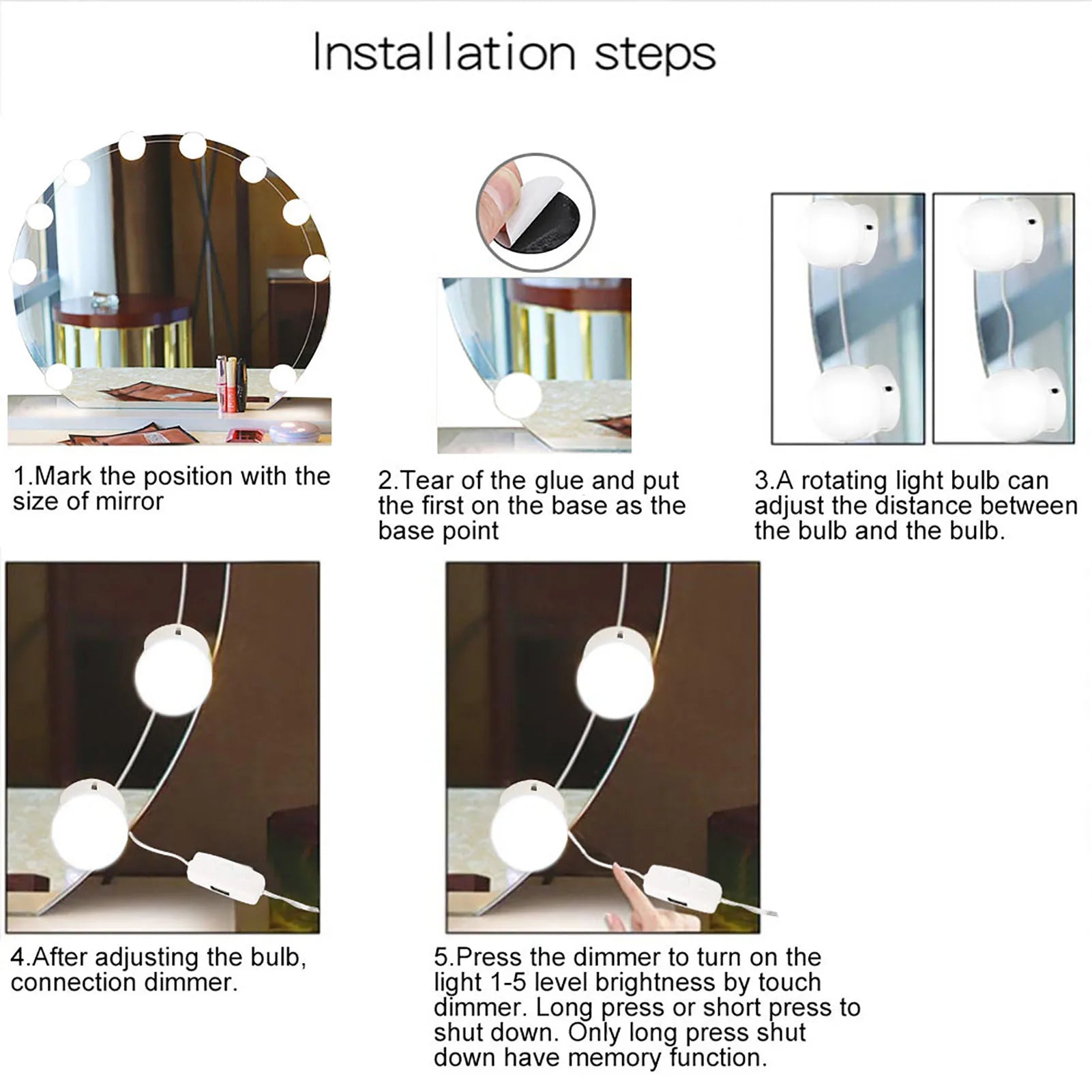 Installation steps

1.Mark the position with the size of mirror

2.Tear of the glue and put the first on the base as the base point

3.A rotating light bulb can adjust the distance between the bulb and the bulb.

4.After adjusting the bulb, connection dimmer.

5.Press the dimmer to turn on the light 1-5 level brightness by touch dimmer. Long press or short press to shut down. Only long press shut down have memory function.