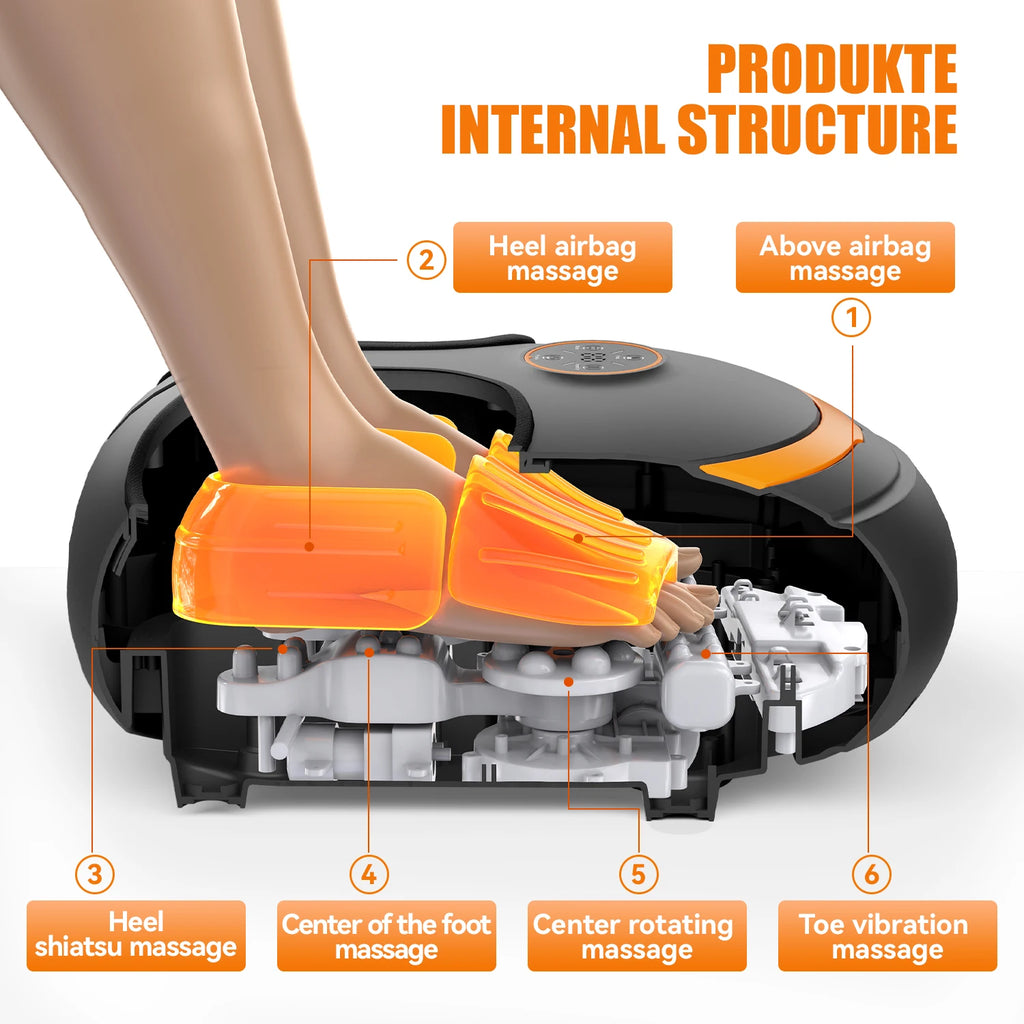 PRODUKTE
INTERNAL STRUCTURE

2
Heel airbag massage

Above airbag massage
1

3
Heel shiatsu massage

4
Center of the foot massage

5
Center rotating massage

6
Toe vibration massage