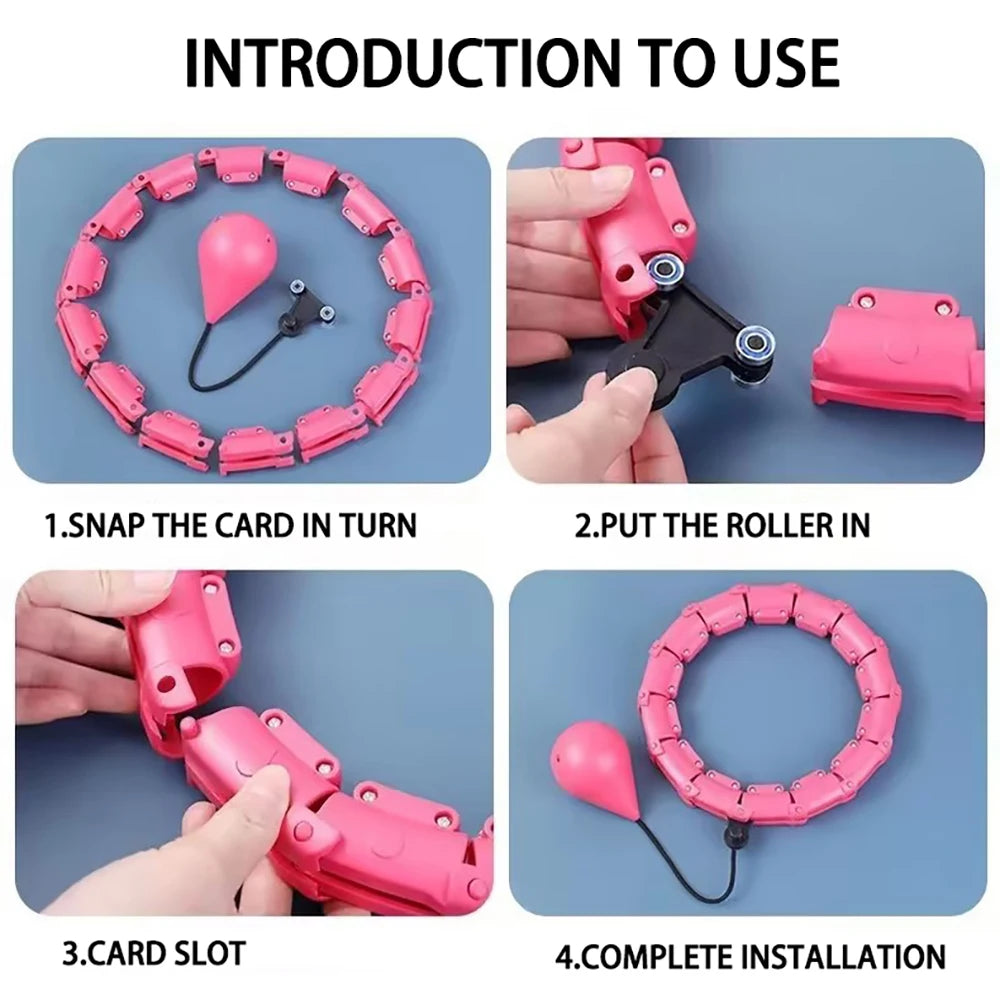 INTRODUCTION TO USE

1.SNAP THE CARD IN TURN

2.PUT THE ROLLER IN

3.CARD SLOT

4.COMPLETE INSTALLATION