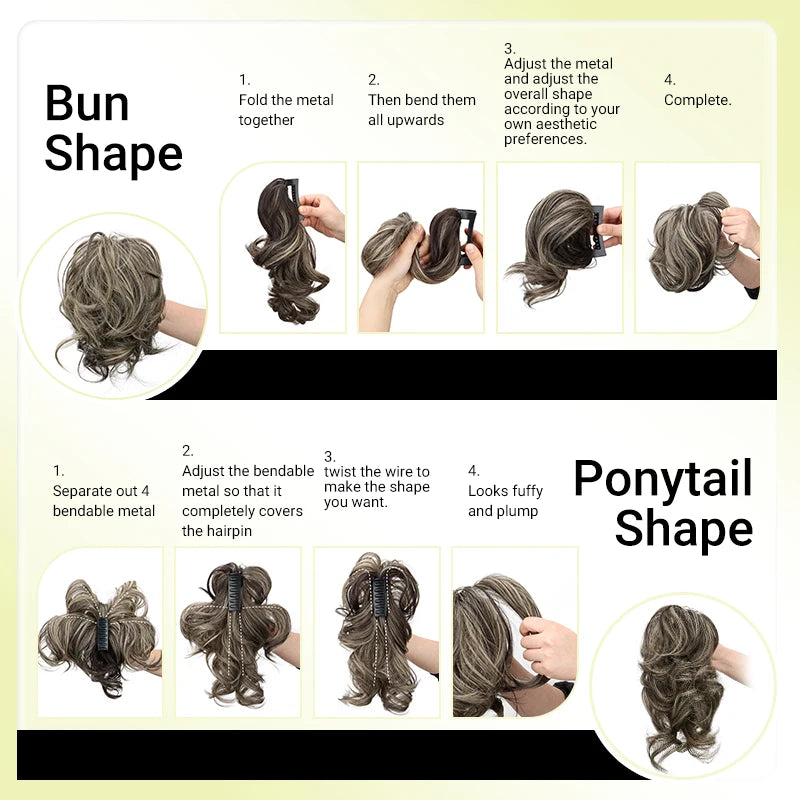 Bun Shape

1.
Fold the metal together

2.
Then bend them all upwards

3.
Adjust the metal and adjust the overall shape according to your own aesthetic preferences.

4.
Complete.

1.
Separate out 4 bendable metal

2.
Adjust the bendable metal so that it completely covers the hairpin

3.
twist the wire to make the shape you want.

4.
Looks fuffy and plump

Ponytail Shape