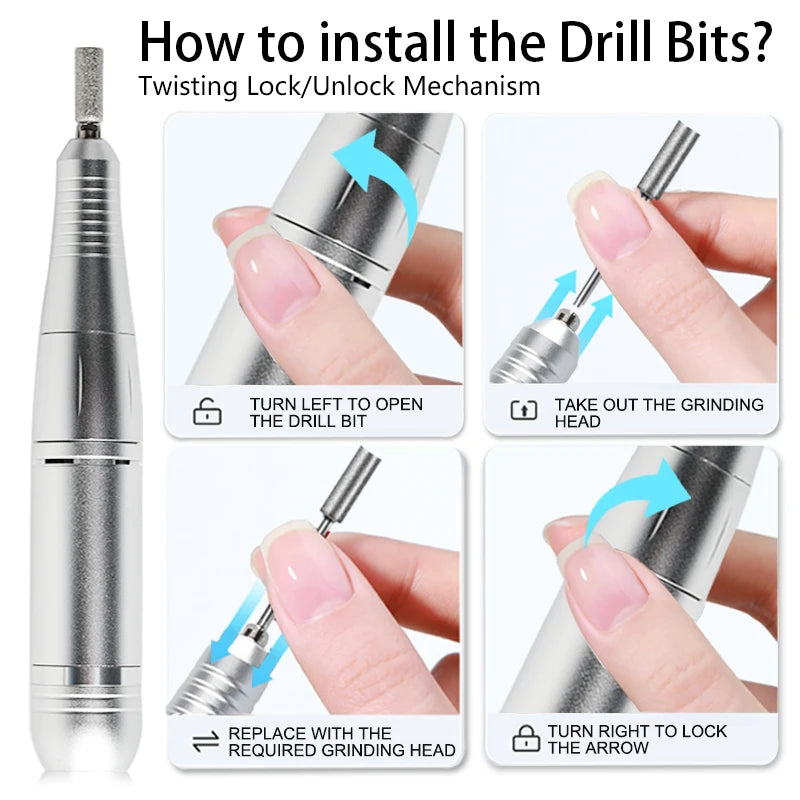 How to install the Drill Bits?
Twisting Lock/Unlock Mechanism

TURN LEFT TO OPEN THE DRILL BIT

TAKE OUT THE GRINDING HEAD

REPLACE WITH THE REQUIRED GRINDING HEAD

TURN RIGHT TO LOCK THE ARROW