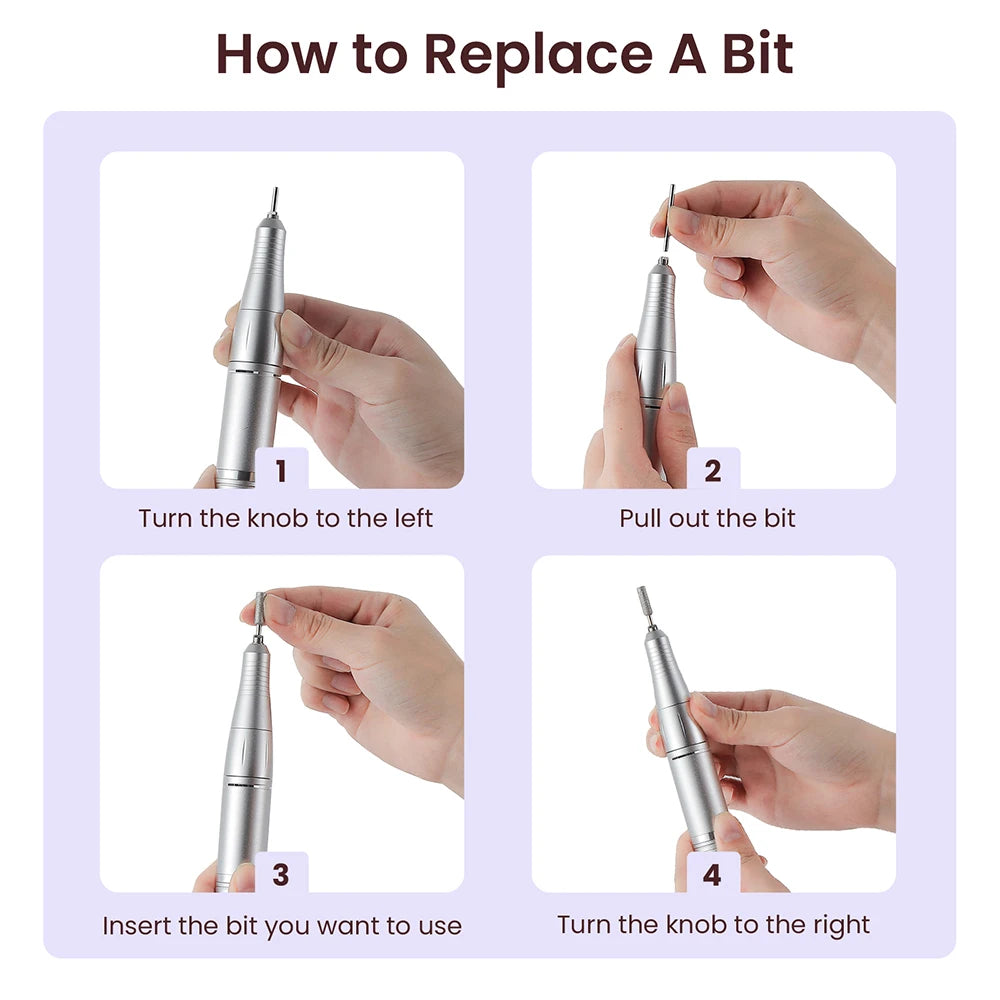 How to Replace A Bit

1
Turn the knob to the left

2
Pull out the bit

3
Insert the bit you want to use

4
Turn the knob to the right