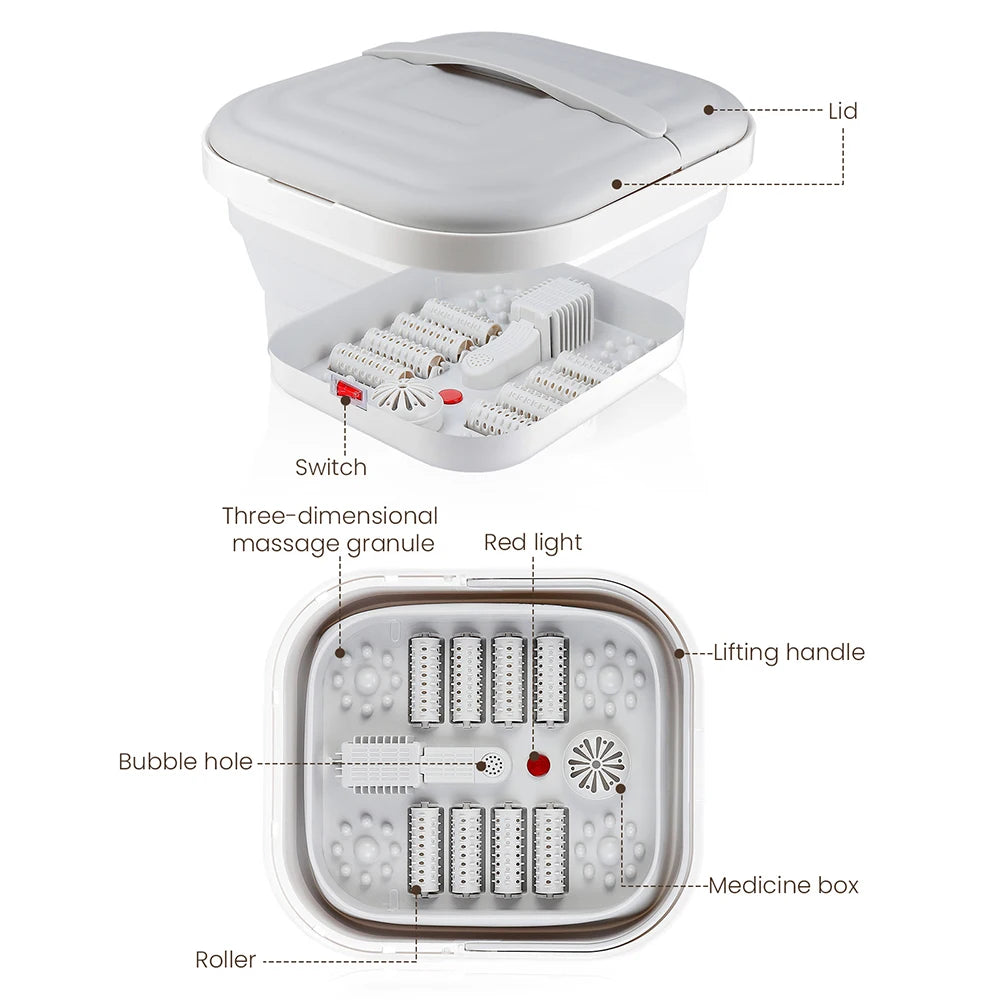 Lid

Switch

Three-dimensional massage granule

Red light

Lifting handle

Bubble hole

Medicine box

Roller