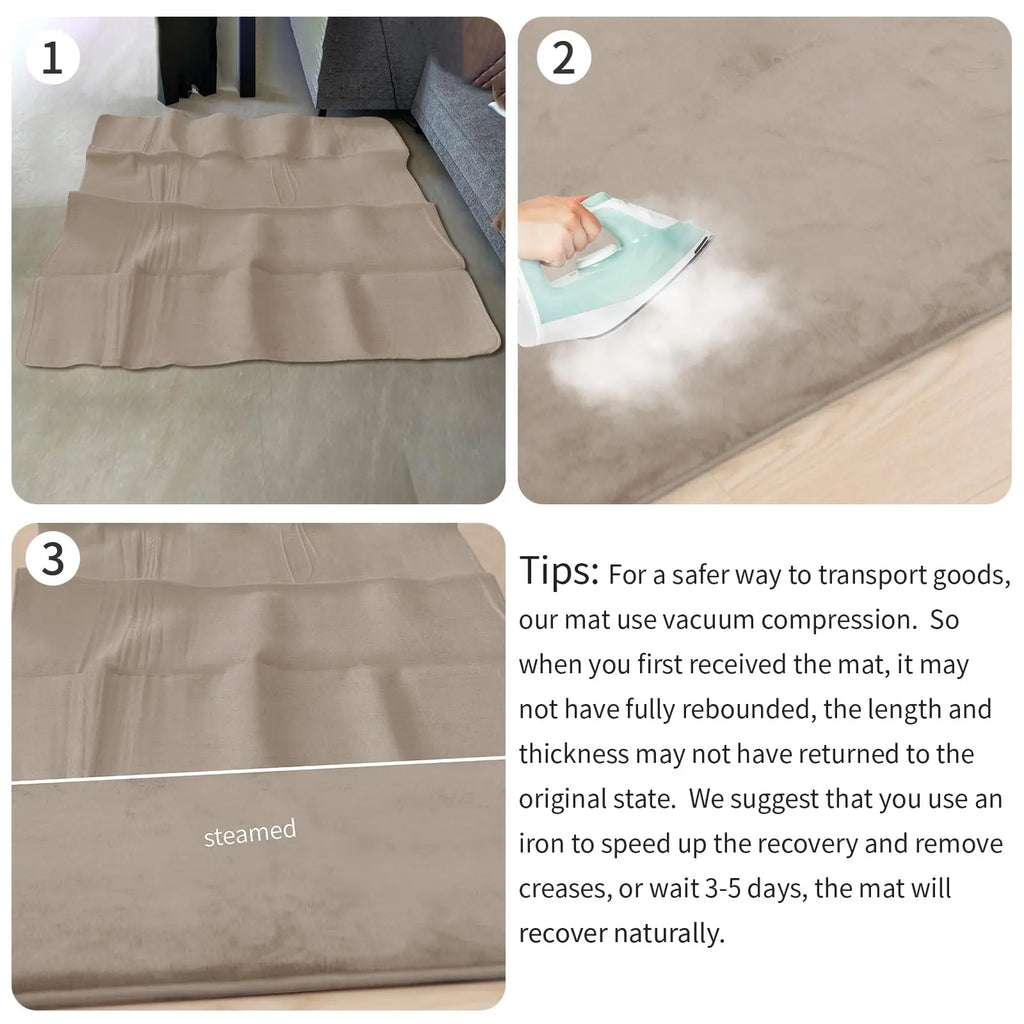 1

2

3

steamed

Tips: For a safer way to transport goods, our mat use vacuum compression. So when you first received the mat, it may not have fully rebounded, the length and thickness may not have returned to the original state. We suggest that you use an iron to speed up the recovery and remove creases, or wait 3-5 days, the mat will recover naturally.