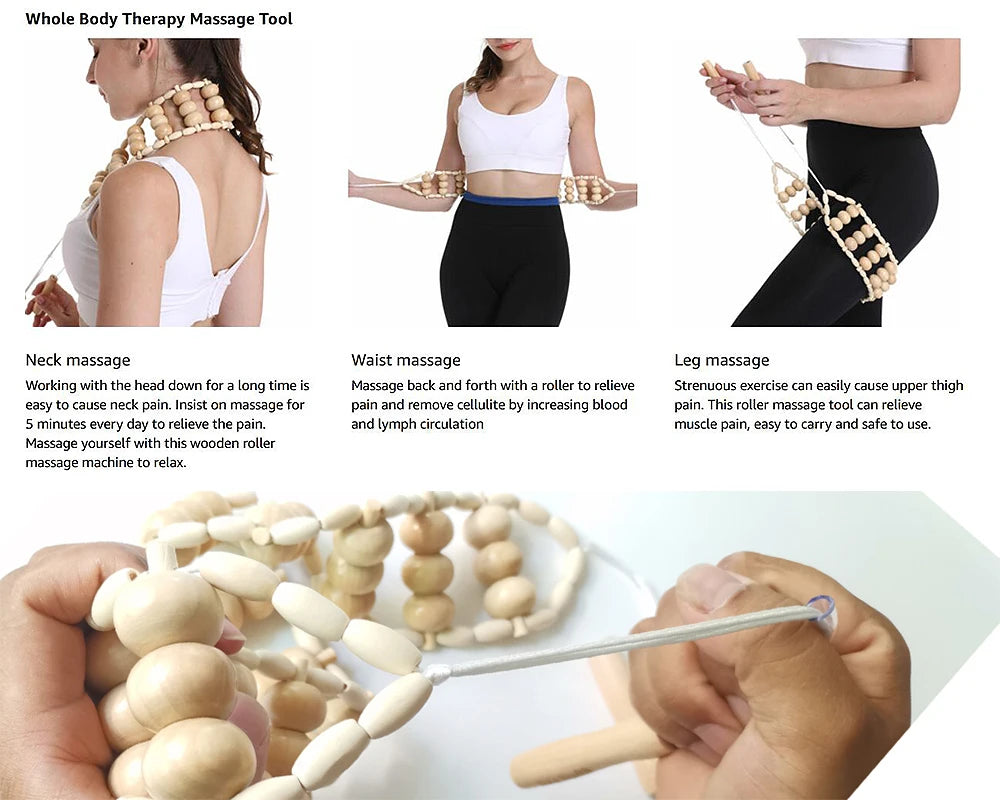 Whole Body Therapy Massage Tool

Neck massage
Working with the head down for a long time is easy to cause neck pain. Insist on massage for 5 minutes every day to relieve the pain. Massage yourself with this wooden roller massage machine to relax.

Waist massage
Massage back and forth with a roller to relieve pain and remove cellulite by increasing blood and lymph circulation

Leg massage
Strenuous exercise can easily cause upper thigh pain. This roller massage tool can relieve muscle pain, easy to carry and safe to use.