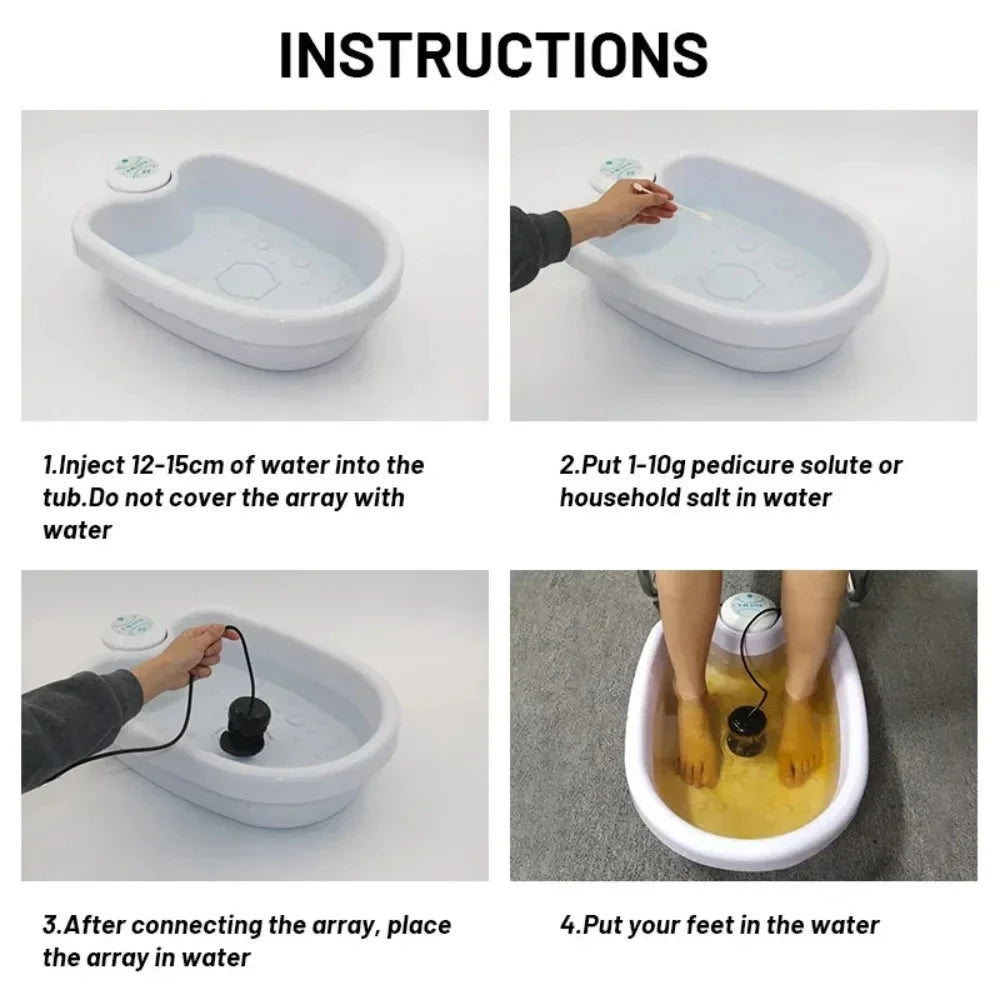 INSTRUCTIONS

1.Inject 12-15cm of water into the tub.Do not cover the array with water

2.Put 1-10g pedicure solute or household salt in water

3.After connecting the array, place the array in water

4.Put your feet in the water