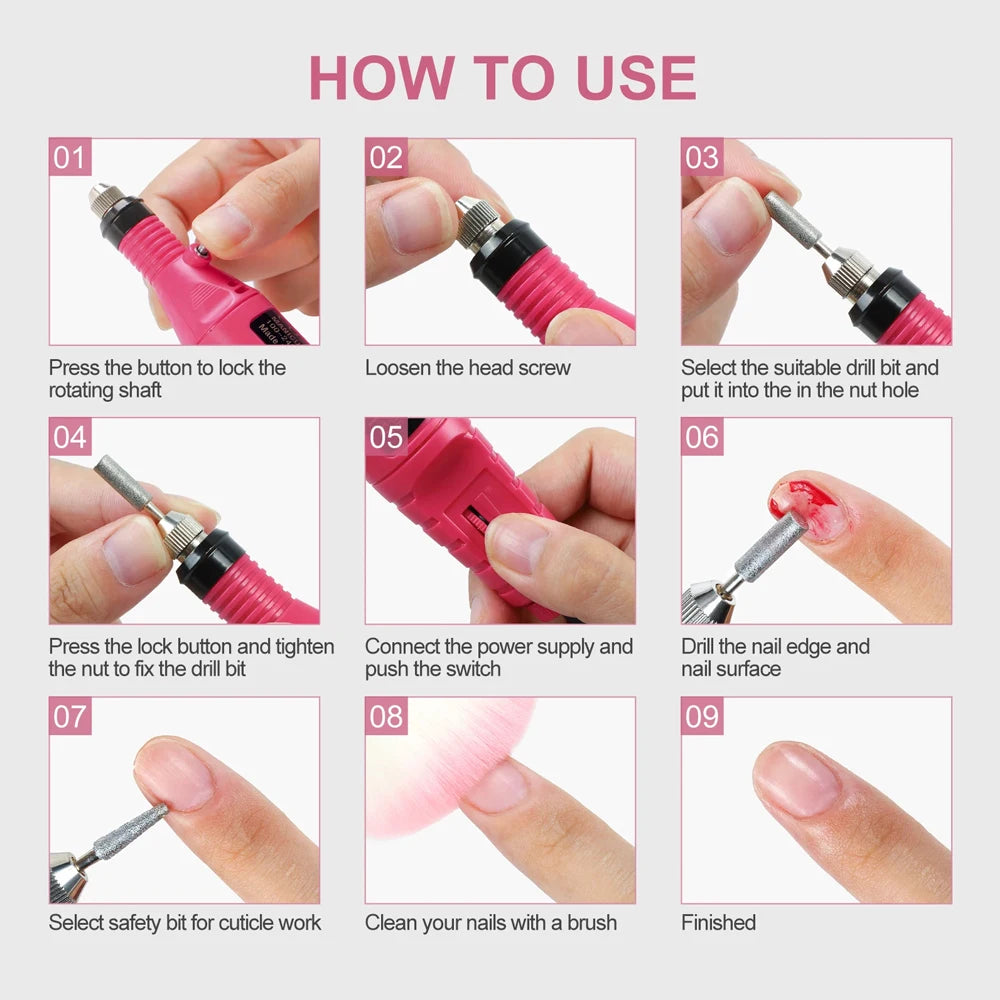 HOW TO USE

01

Press the button to lock the rotating shaft

02

Loosen the head screw

03

Select the suitable drill bit and put it into the in the nut hole

04

Press the lock button and tighten the nut to fix the drill bit

05

Connect the power supply and push the switch

06

Drill the nail edge and nail surface

07

Select safety bit for cuticle work

08

Clean your nails with a brush

09

Finished