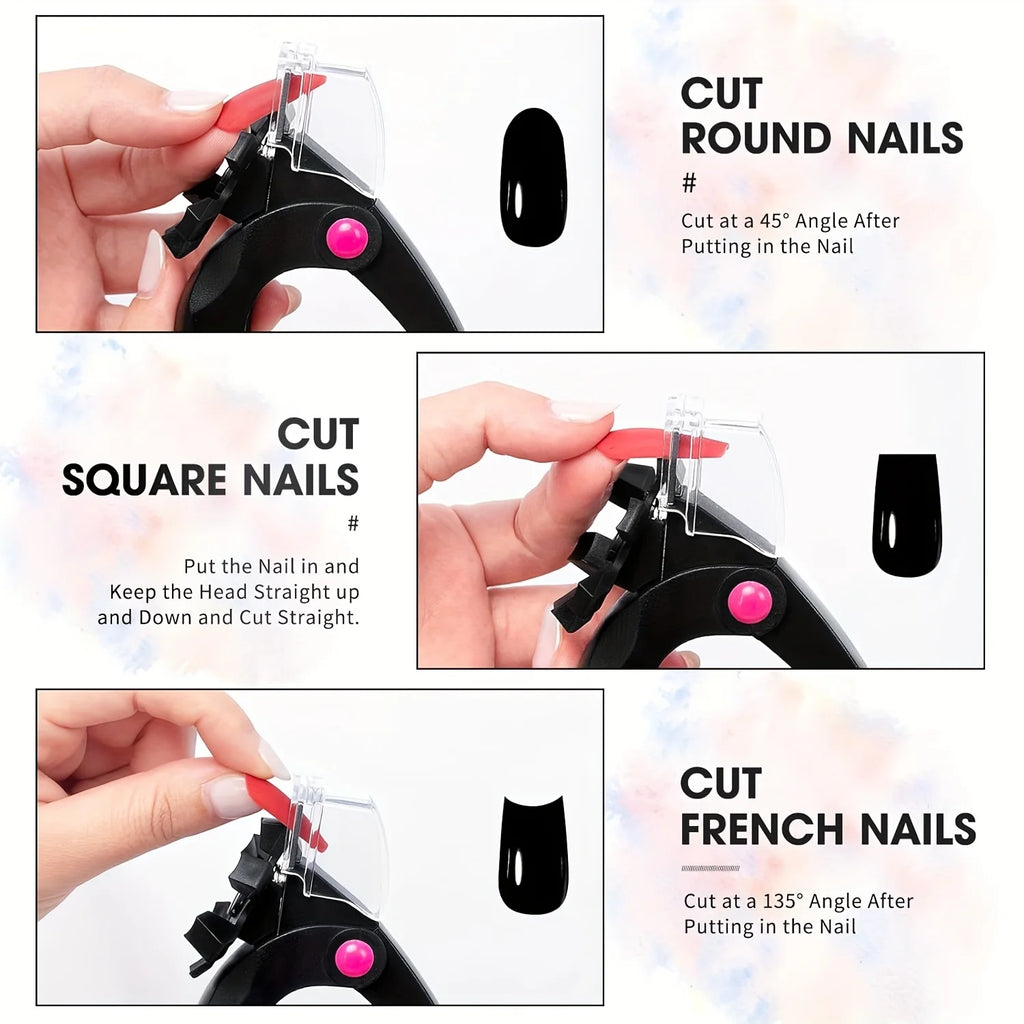 CUT
ROUND NAILS
#
Cut at a 45° Angle After Putting in the Nail

CUT
SQUARE NAILS
#
Put the Nail in and Keep the Head Straight up and Down and Cut Straight.

CUT
FRENCH NAILS

Cut at a 135° Angle After Putting in the Nail