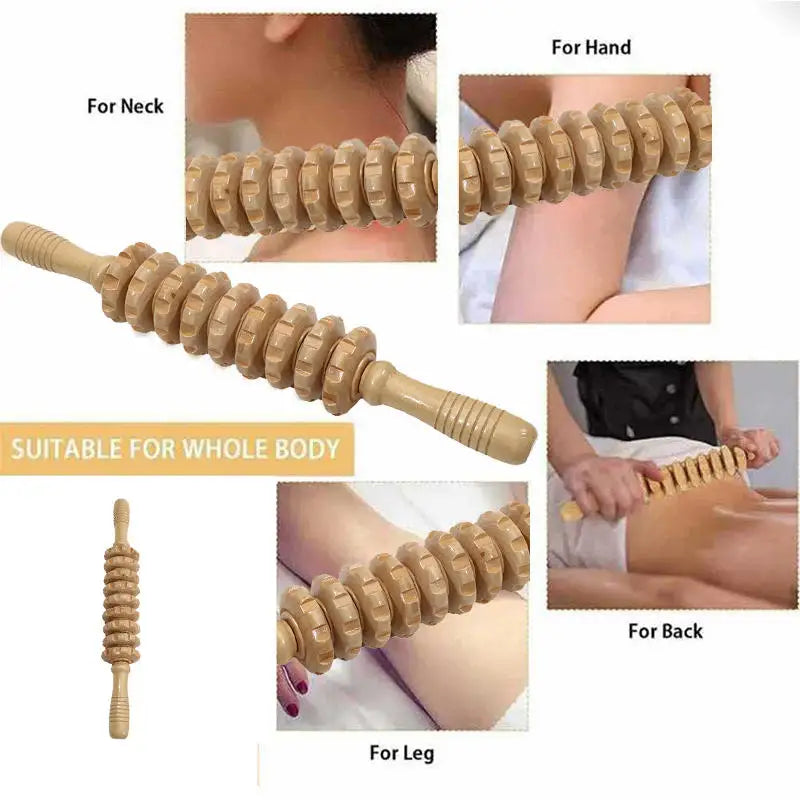 For Neck

For Hand

SUITABLE FOR WHOLE BODY

For Back

For Leg