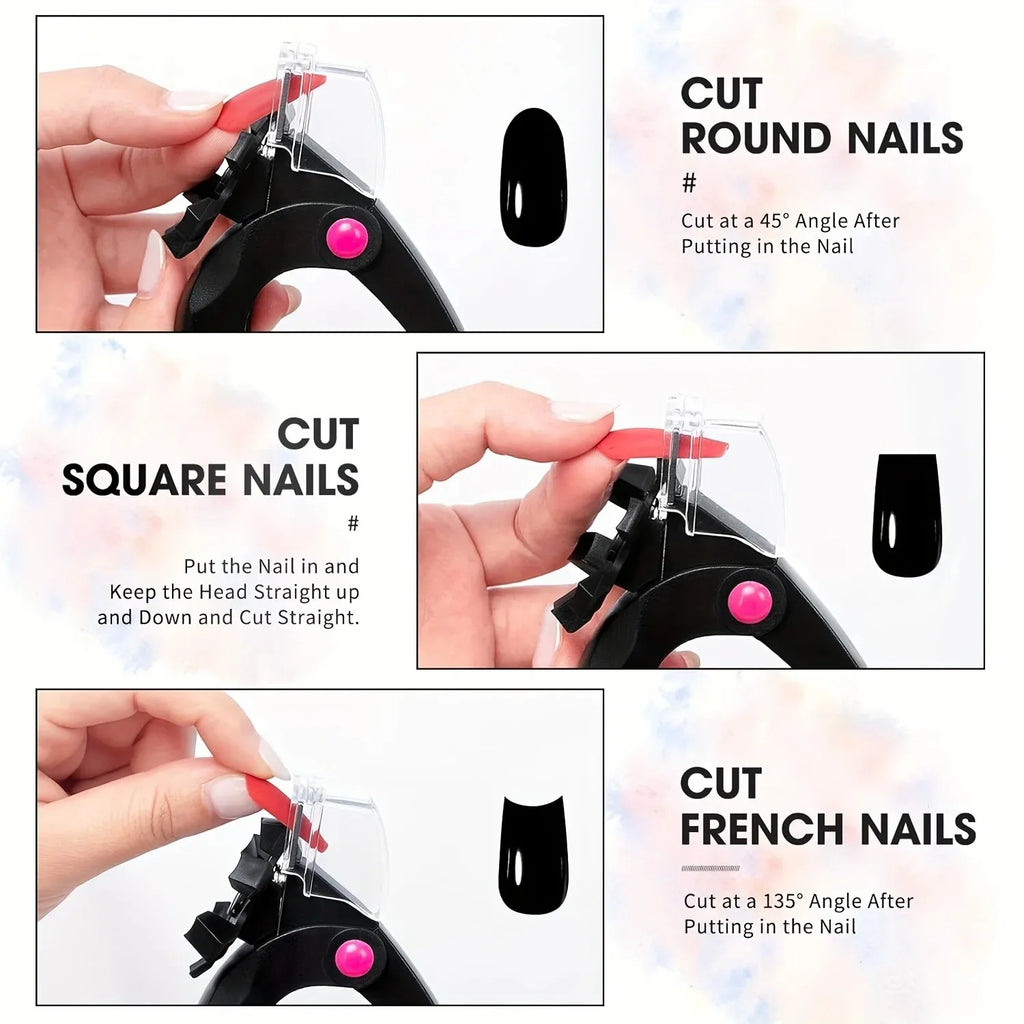 CUT ROUND NAILS

#

Cut at a 45° Angle After Putting in the Nail

CUT SQUARE NAILS

#

Put the Nail in and Keep the Head Straight up and Down and Cut Straight.

CUT FRENCH NAILS

Cut at a 135° Angle After Putting in the Nail