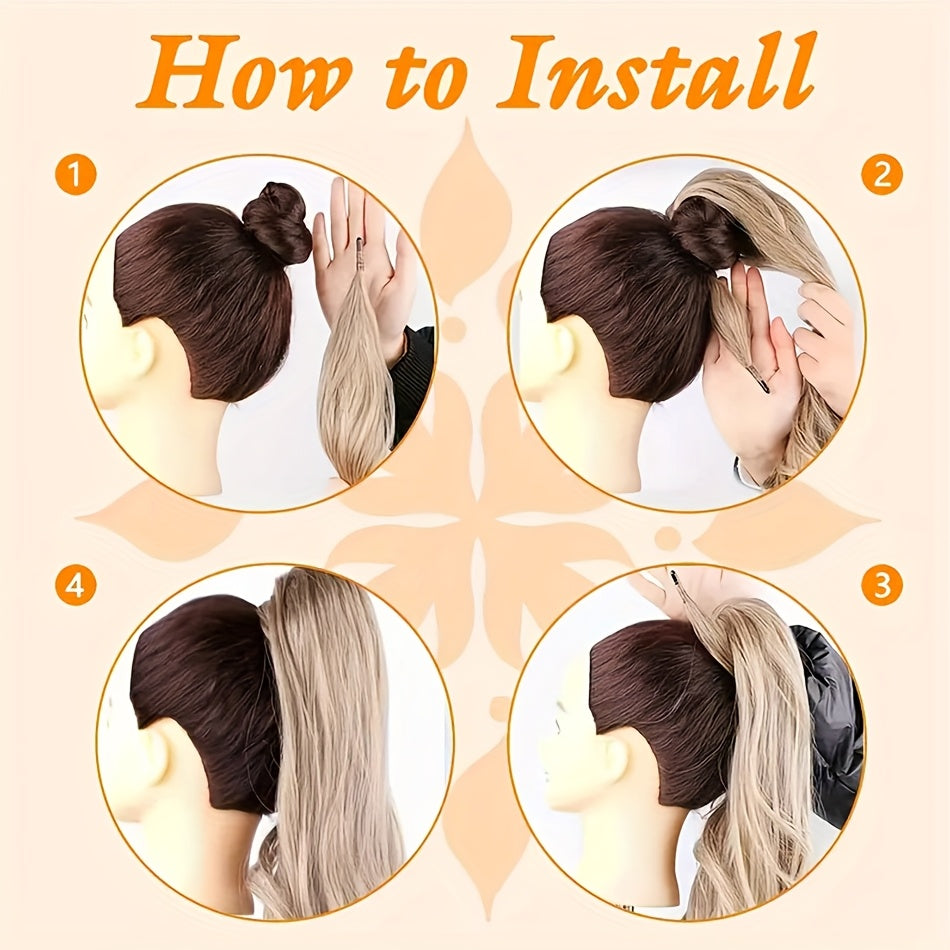 How to Install

1

2

4

3