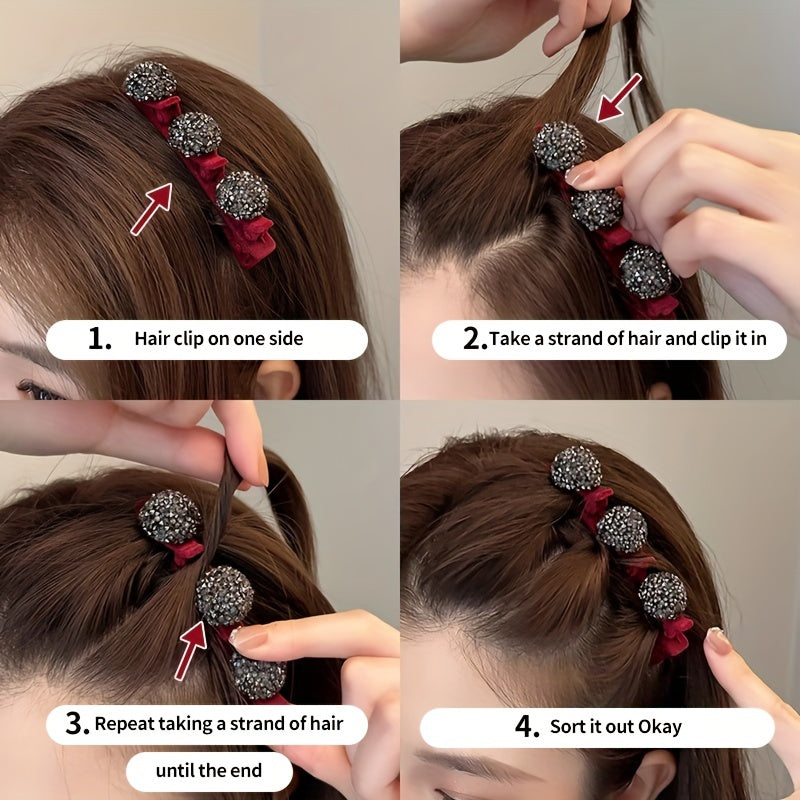 1. Hair clip on one side

2. Take a strand of hair and clip it in

3. Repeat taking a strand of hair until the end

4. Sort it out Okay