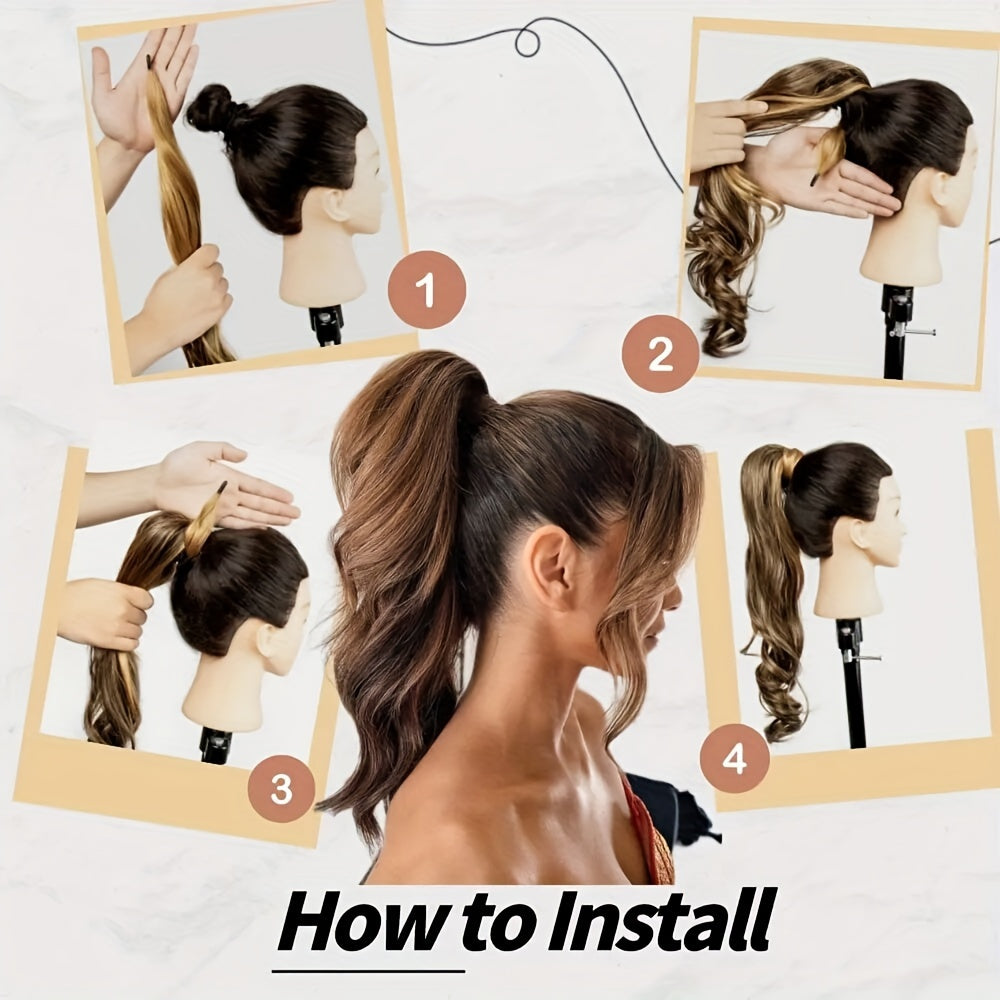 1

2

3

4

How to Install