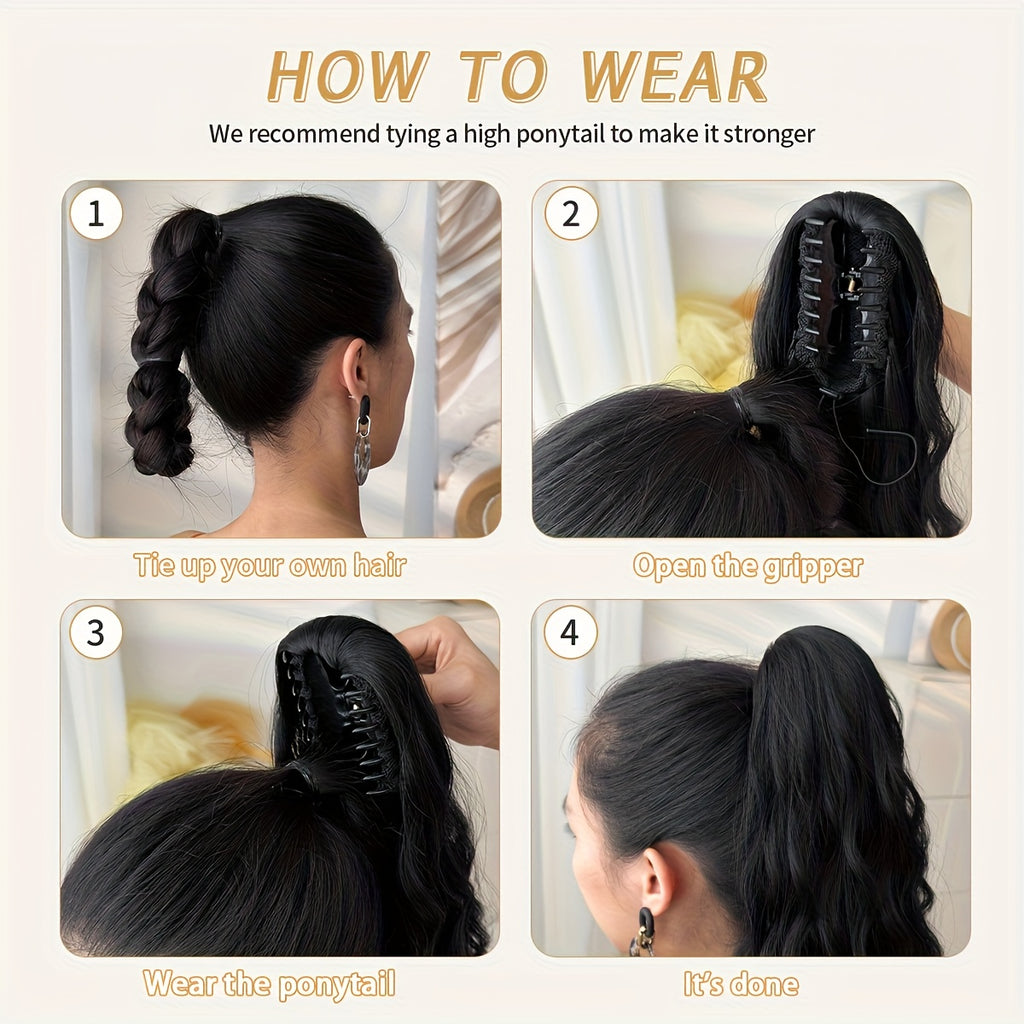 HOW TO WEAR

We recommend tying a high ponytail to make it stronger

1

Tie up your own hair

2

Open the gripper

3

Wear the ponytail

4

It's done