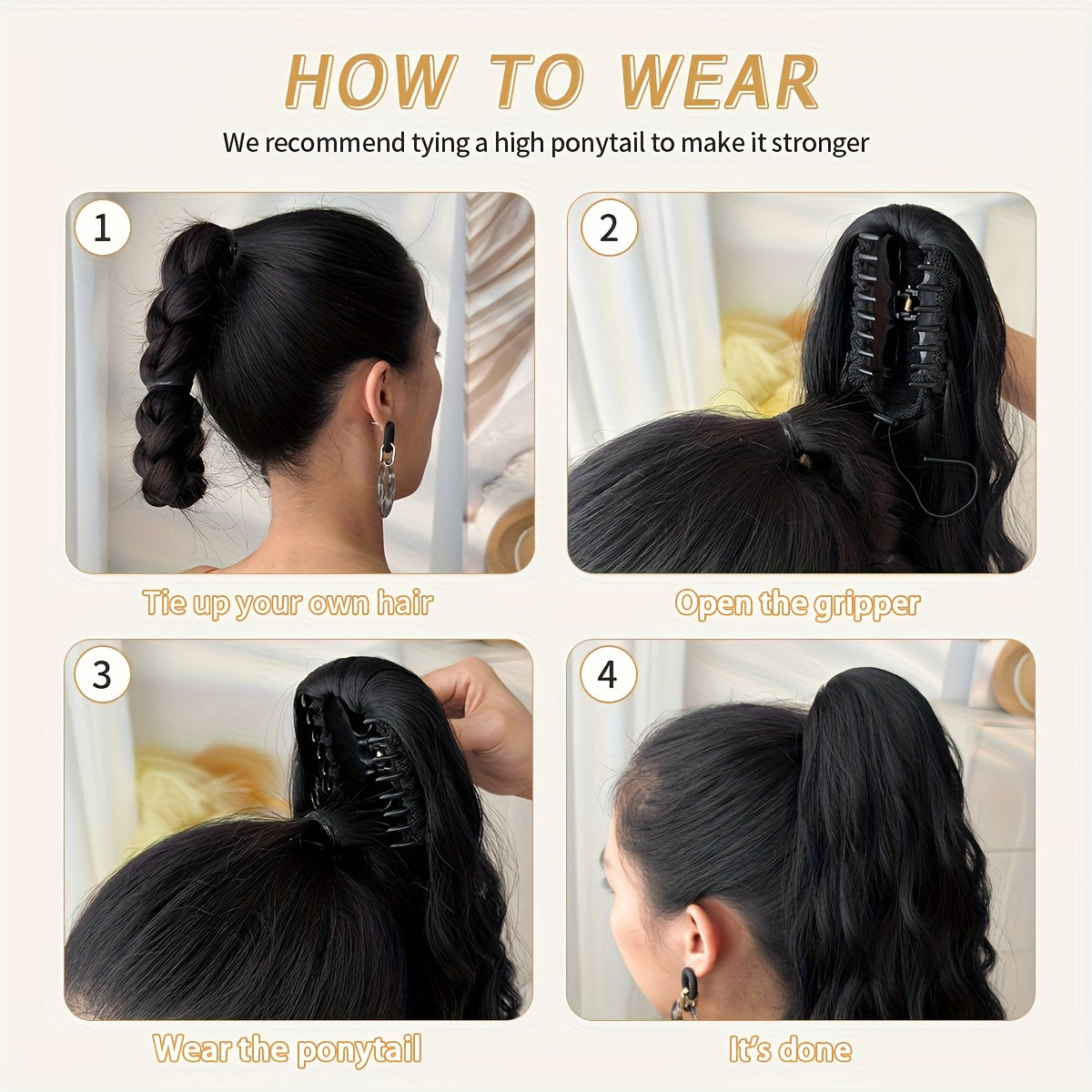 HOW TO WEAR

We recommend tying a high ponytail to make it stronger

1

Tie up your own hair

2

Open the gripper

3

Wear the ponytail

4

It's done