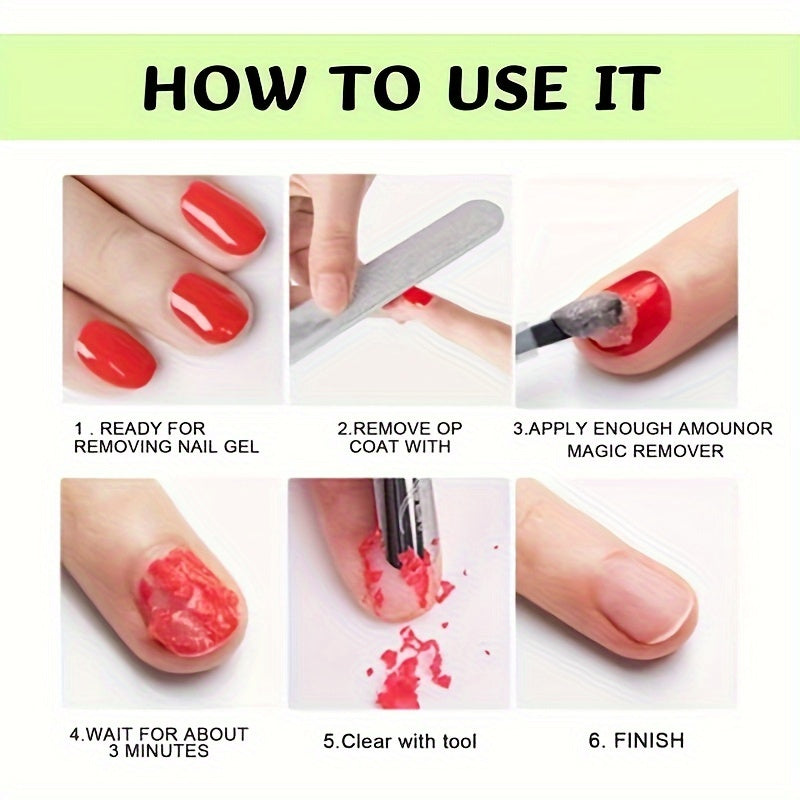 HOW TO USE IT

1 . READY FOR REMOVING NAIL GEL

2.REMOVE OP COAT WITH

3.APPLY ENOUGH AMOUNOR MAGIC REMOVER

4.WAIT FOR ABOUT 3 MINUTES

5.Clear with tool

6. FINISH