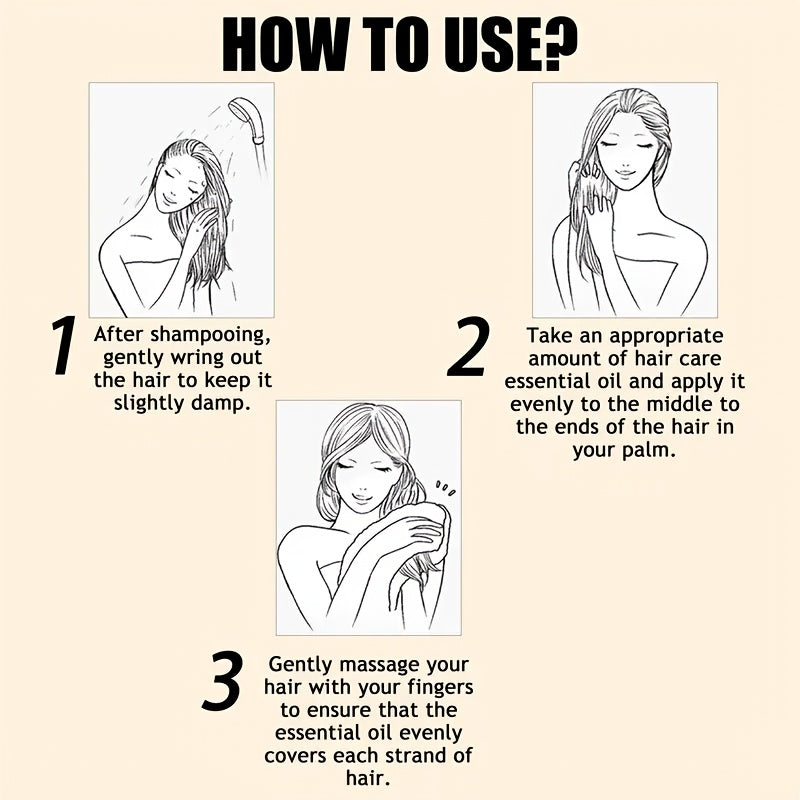 HOW TO USE?

1 After shampooing, gently wring out the hair to keep it slightly damp.

2 Take an appropriate amount of hair care essential oil and apply it evenly to the middle to the ends of the hair in your palm.

3 Gently massage your hair with your fingers to ensure that the essential oil evenly covers each strand of hair.